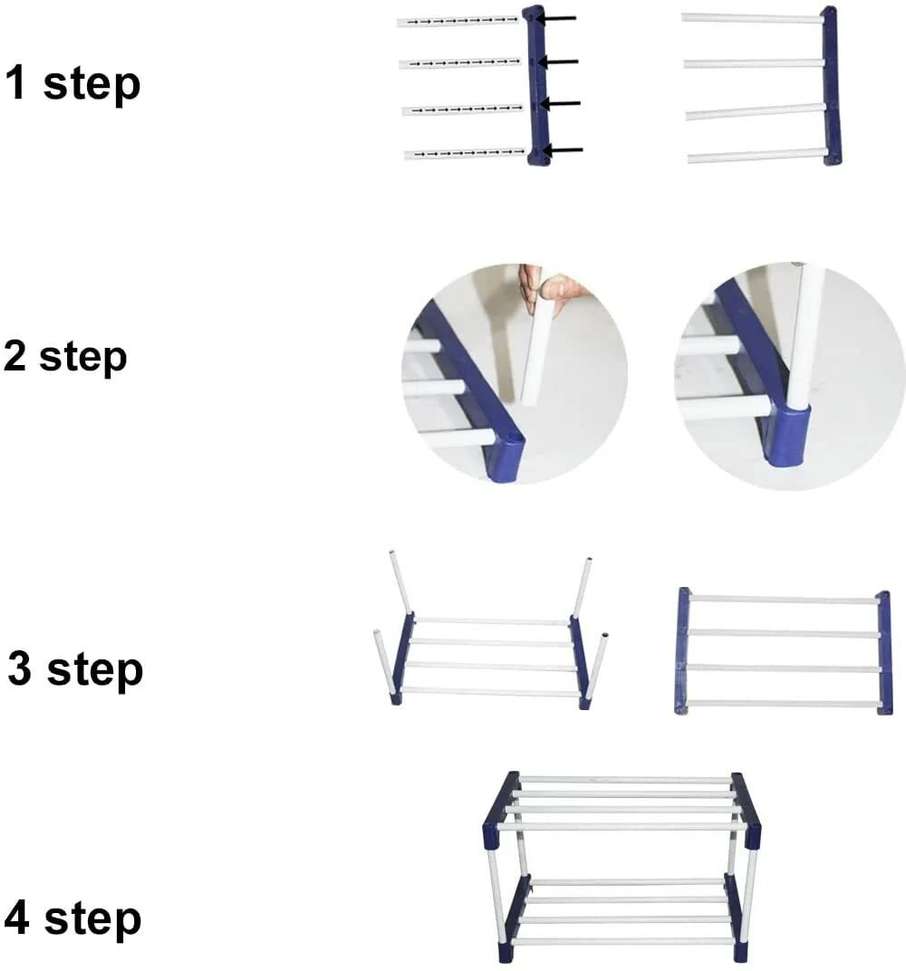 1 step

2 step

3 step

4 step