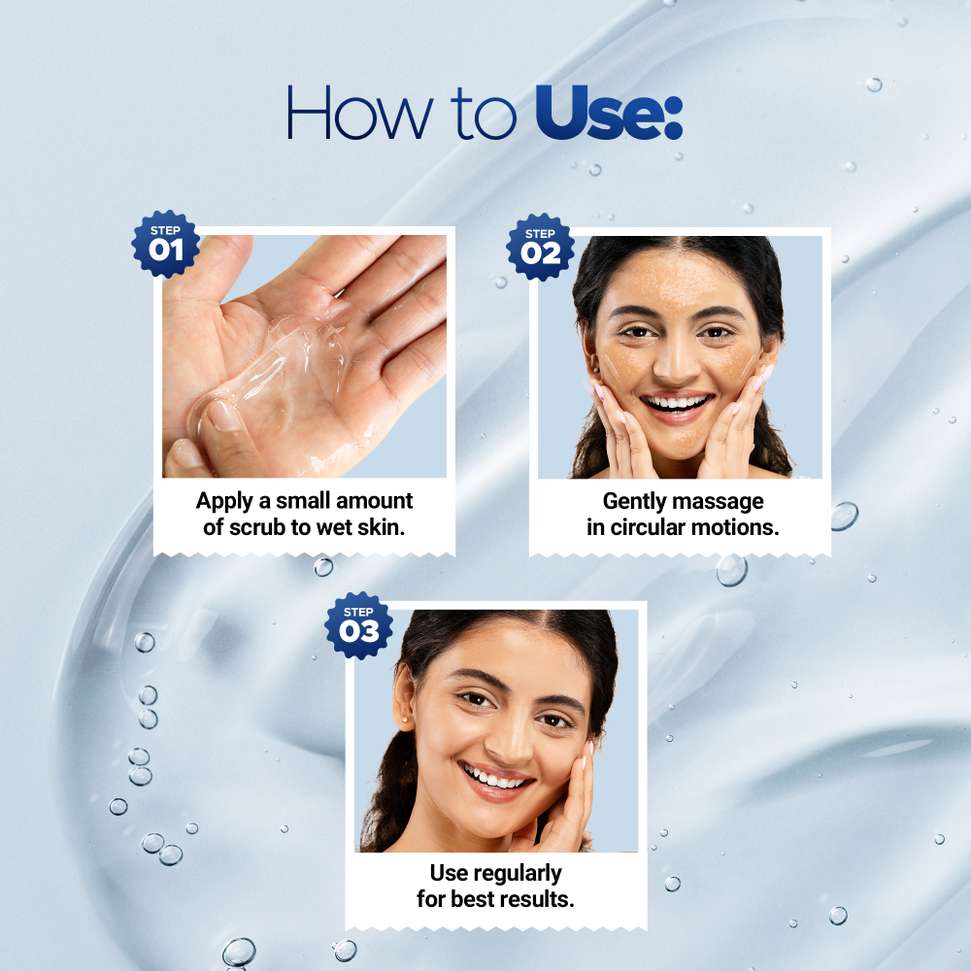 How to Use:

STEP
01

Apply a small amount of scrub to wet skin.

STEP
02

Gently massage in circular motions.

STEP
03

Use regularly for best results.