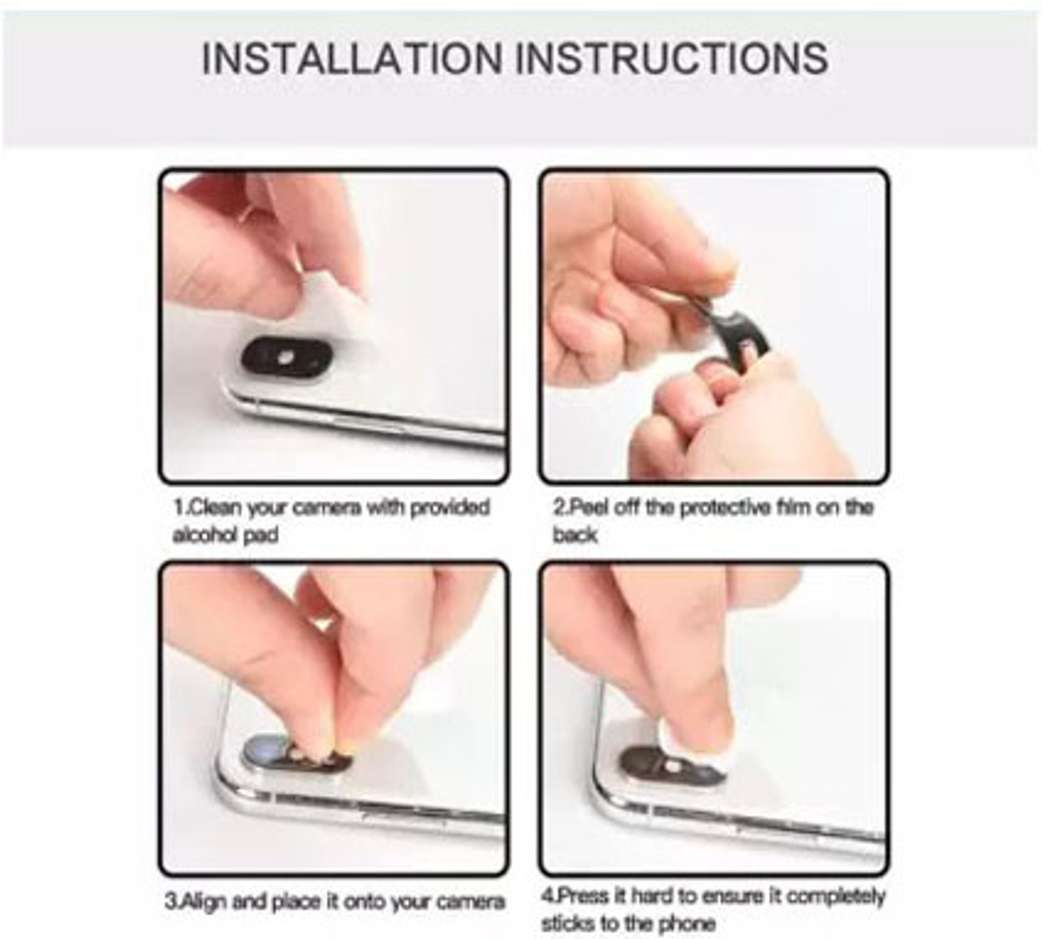 INSTALLATION INSTRUCTIONS

1.Clean your camera with provided alcohol pad

2.Peel off the protective film on the back

3.Align and place it onto your camera

4.Press it hard to ensure it completely sticks to the phone