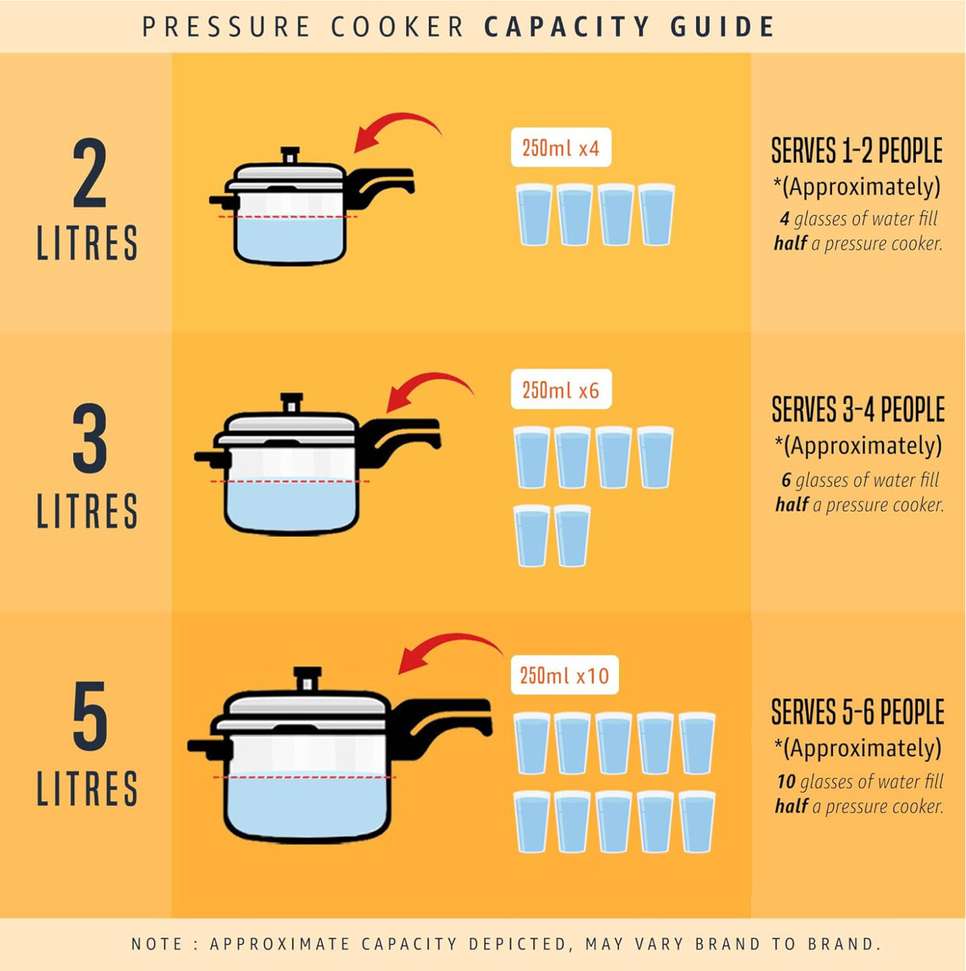 PRESSURE COOKER CAPACITY GUIDE

2
LITRES

250ml x4

SERVES 1-2 PEOPLE
*(Approximately)
4 glasses of water fill half a pressure cooker.

3
LITRES

250ml x6

SERVES 3-4 PEOPLE
*(Approximately)
6 glasses of water fill half a pressure cooker.

5
LITRES

250ml x10

SERVES 5-6 PEOPLE
*(Approximately)
10 glasses of water fill half a pressure cooker.

NOTE : APPROXIMATE CAPACITY DEPICTED, MAY VARY BRAND TO BRAND.