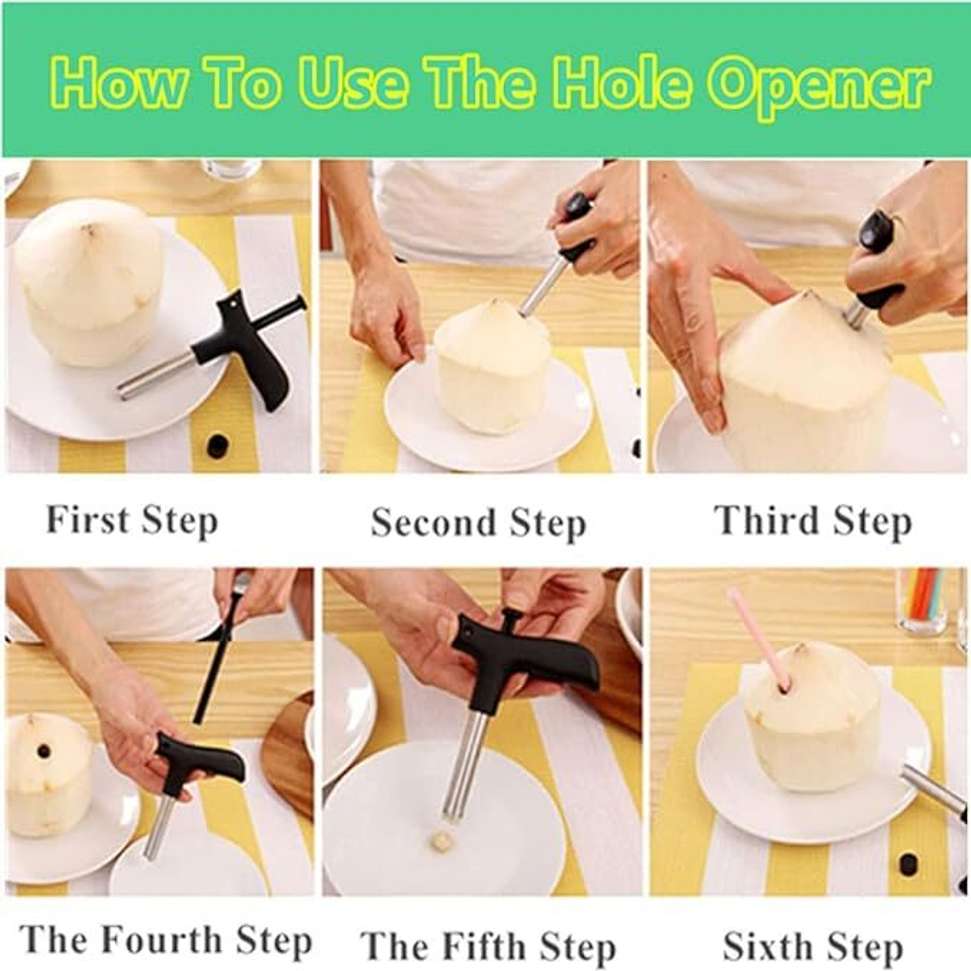 How To Use The Hole Opener

First Step

Second Step

Third Step

The Fourth Step

The Fifth Step

Sixth Step