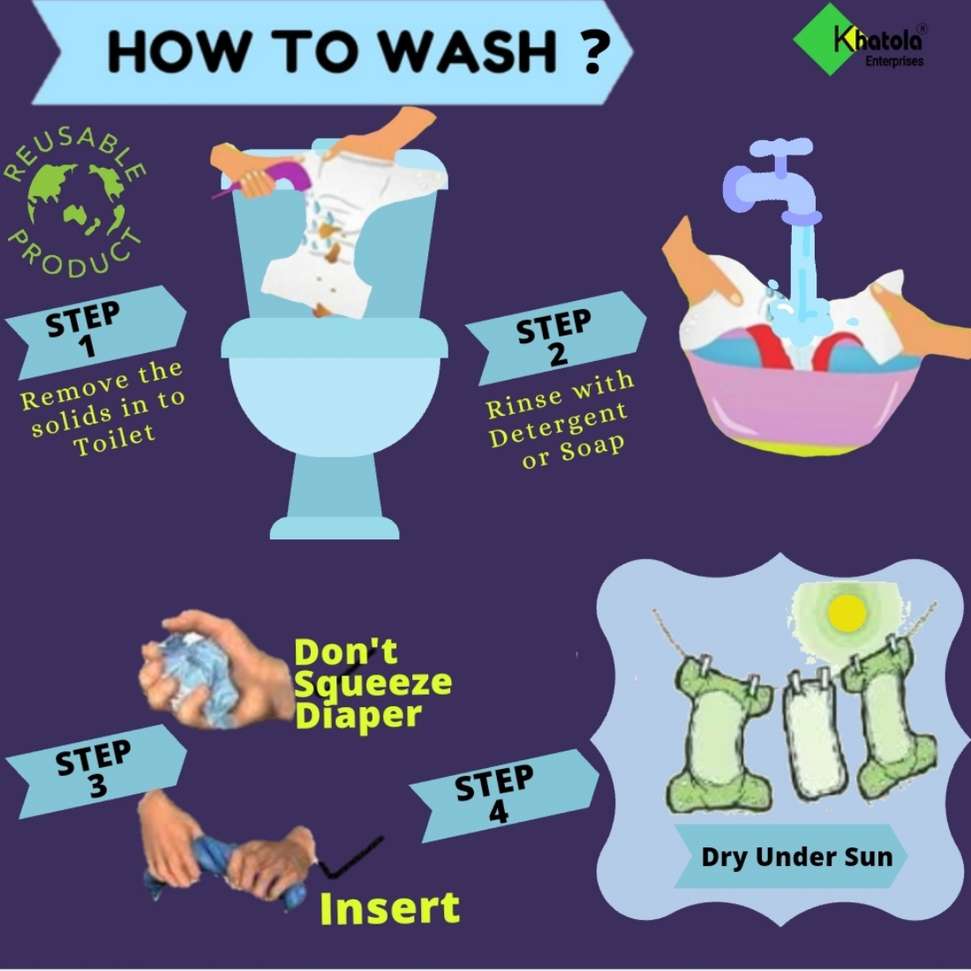 HOW TO WASH ?

Khatola®
Enterprises

REUSABLE PRODUCT

STEP 1
Remove the solids in to Toilet

STEP 2
Rinse with Detergent or Soap

Don't Squeeze Diaper

STEP 3

Insert

STEP 4

Dry Under Sun