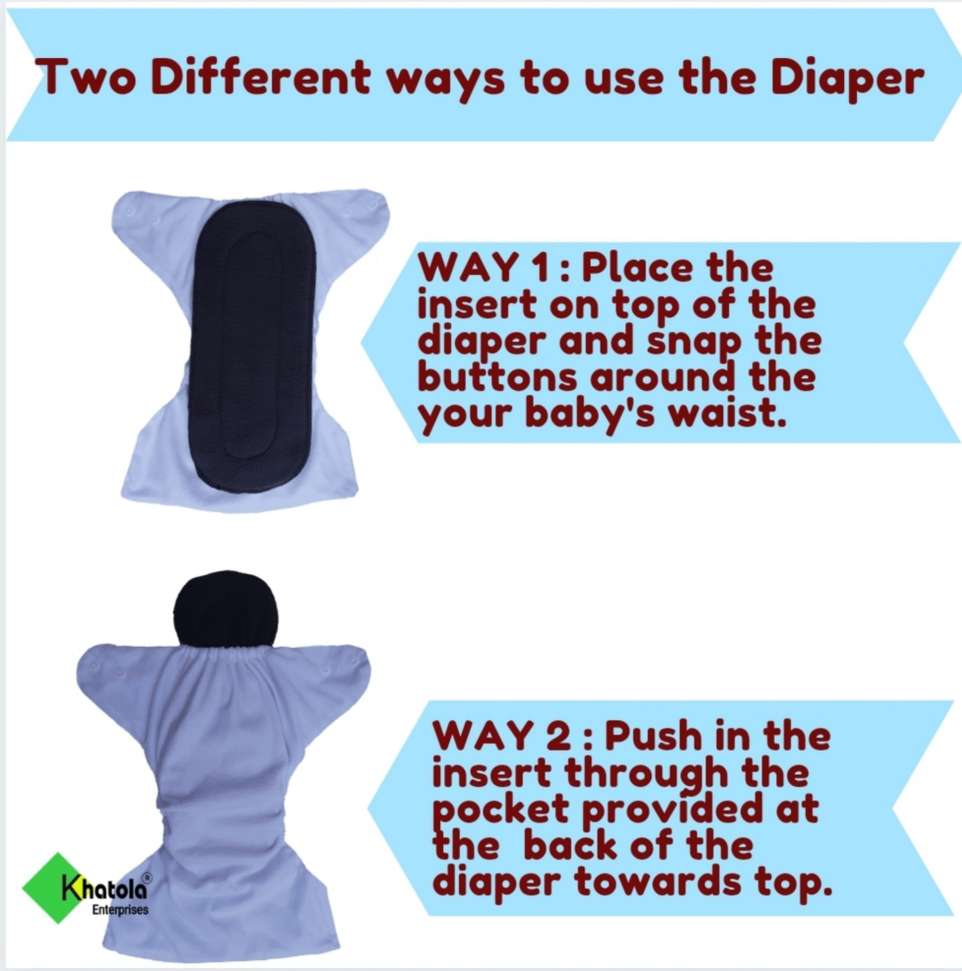 Two Different ways to use the Diaper

WAY 1 : Place the insert on top of the diaper and snap the buttons around the your baby's waist.

WAY 2 : Push in the insert through the pocket provided at the back of the diaper towards top.

Khatola®
Enterprises