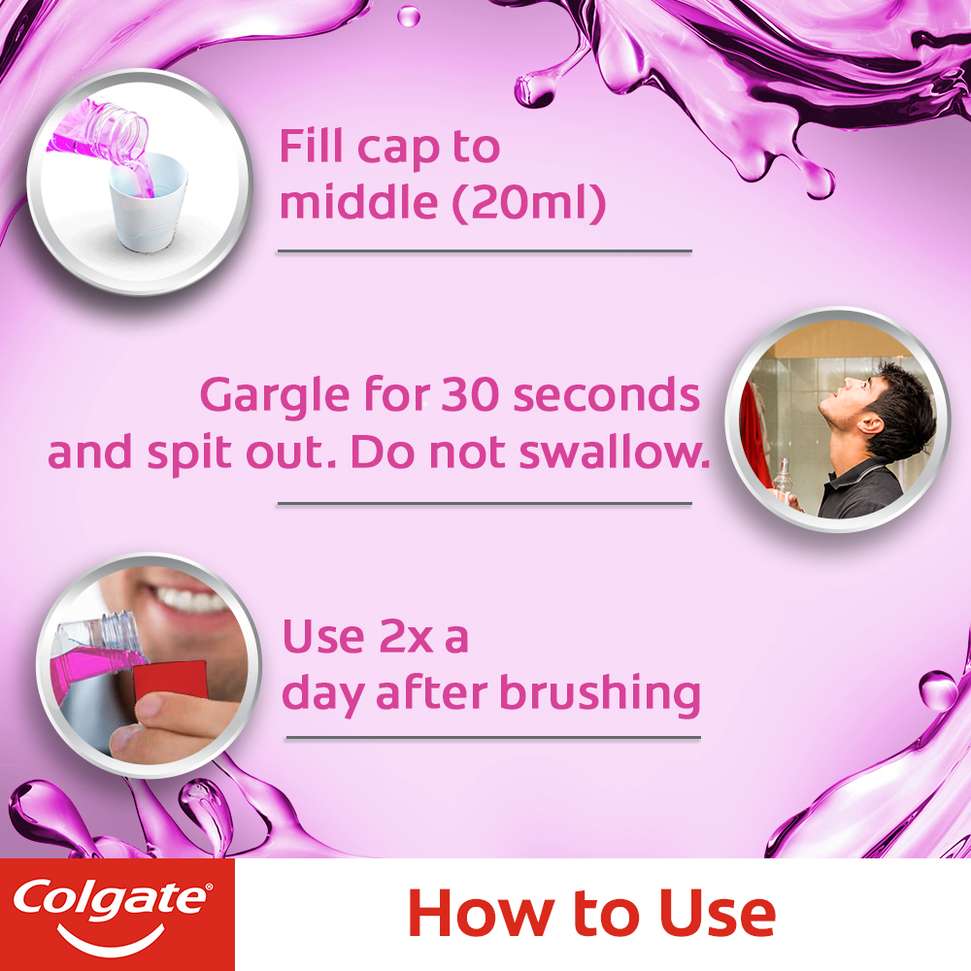 Fill cap to middle (20ml)

Gargle for 30 seconds and spit out. Do not swallow.

Use 2x a day after brushing

Colgate®

How to Use