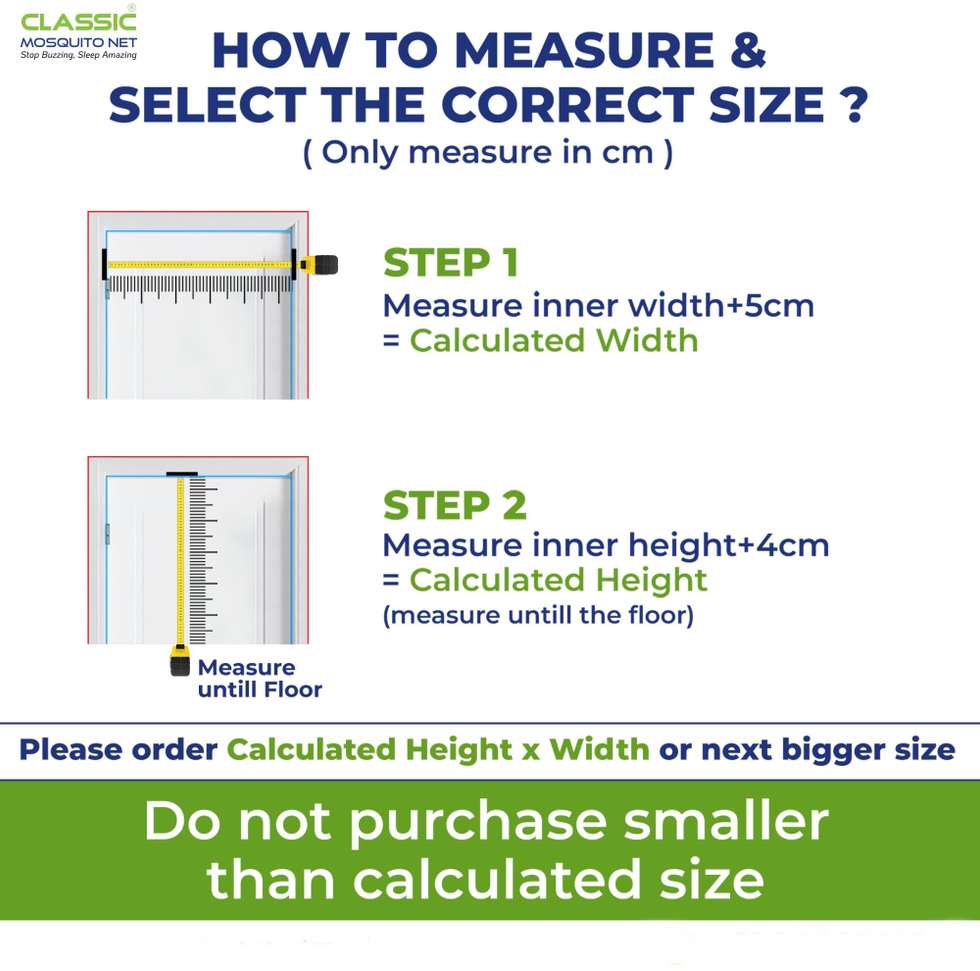 CLASSIC®
MOSQUITO NET
Stop Buzzing, Sleep Amazing

HOW TO MEASURE & SELECT THE CORRECT SIZE ?
( Only measure in cm )

STEP 1
Measure inner width+5cm
= Calculated Width

STEP 2
Measure inner height+4cm
= Calculated Height
(measure untill the floor)

Measure untill Floor

Please order Calculated Height x Width or next bigger size

Do not purchase smaller than calculated size