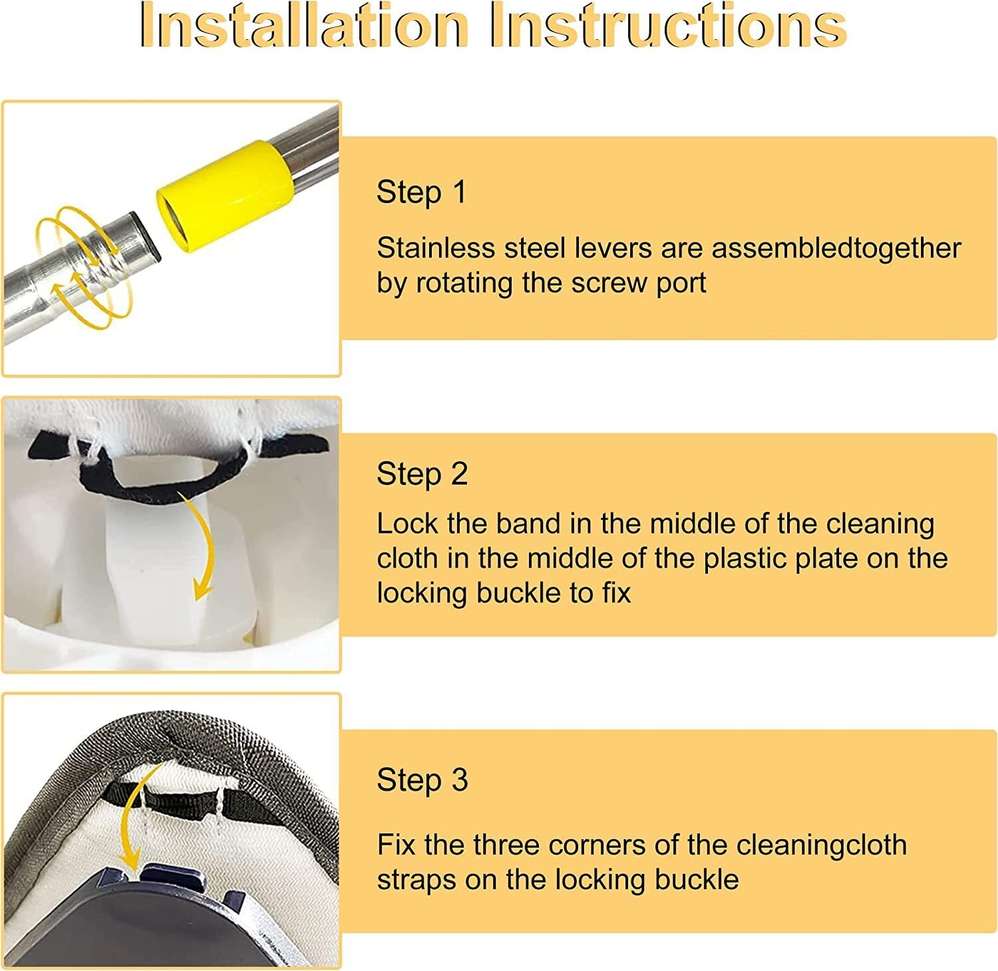 Installation Instructions

Step 1

Stainless steel levers are assembledtogether by rotating the screw port

Step 2

Lock the band in the middle of the cleaning cloth in the middle of the plastic plate on the locking buckle to fix

Step 3

Fix the three corners of the cleaningcloth straps on the locking buckle