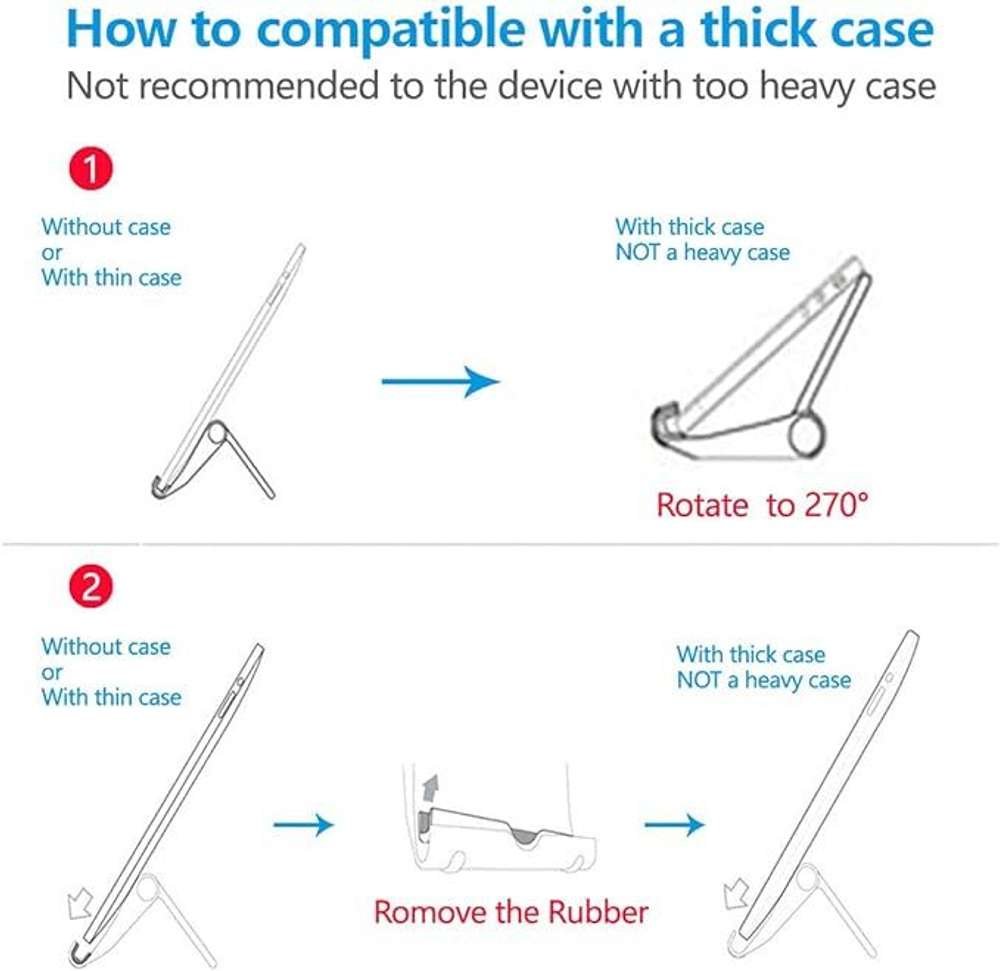 How to compatible with a thick case
Not recommended to the device with too heavy case

1

Without case
or
With thin case

With thick case
NOT a heavy case

Rotate to 270°

2

Without case
or
With thin case

Romove the Rubber

With thick case
NOT a heavy case