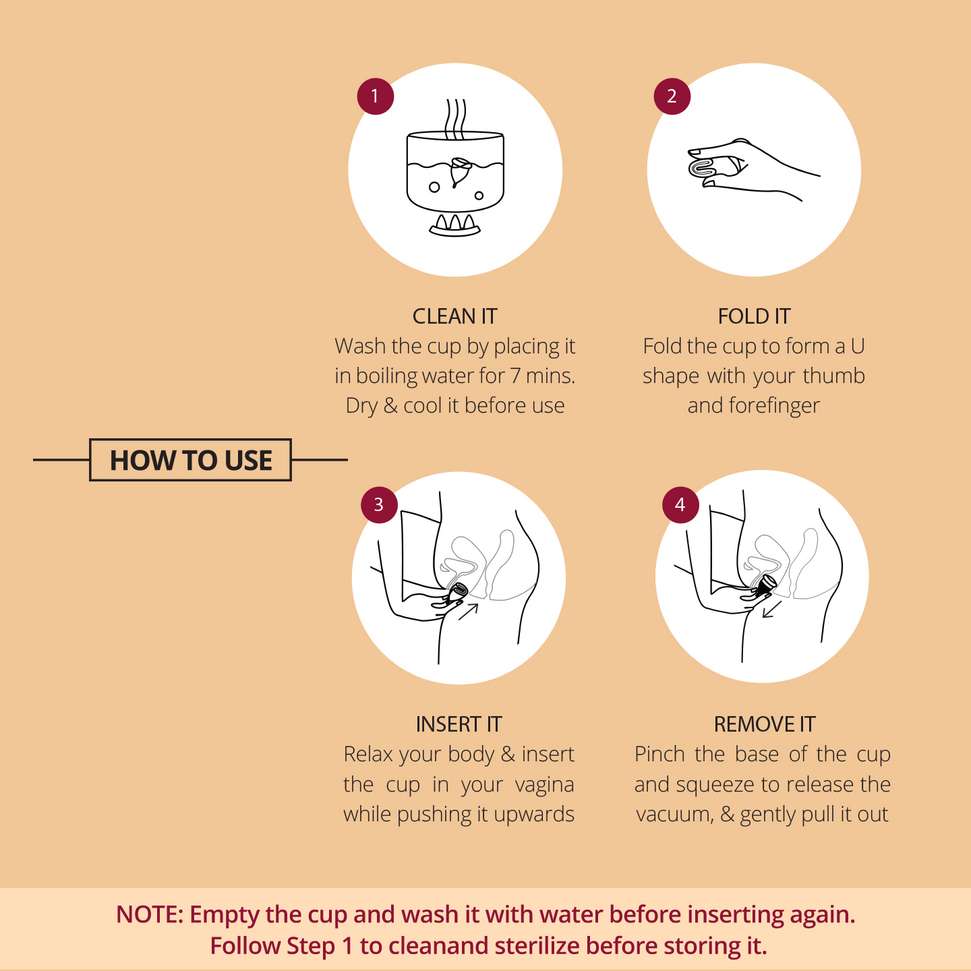 HOW TO USE

1

CLEAN IT
Wash the cup by placing it in boiling water for 7 mins. Dry & cool it before use

2

FOLD IT
Fold the cup to form a U shape with your thumb and forefinger

3

INSERT IT
Relax your body & insert the cup in your vagina while pushing it upwards

4

REMOVE IT
Pinch the base of the cup and squeeze to release the vacuum, & gently pull it out

NOTE: Empty the cup and wash it with water before inserting again. Follow Step 1 to cleanand sterilize before storing it.