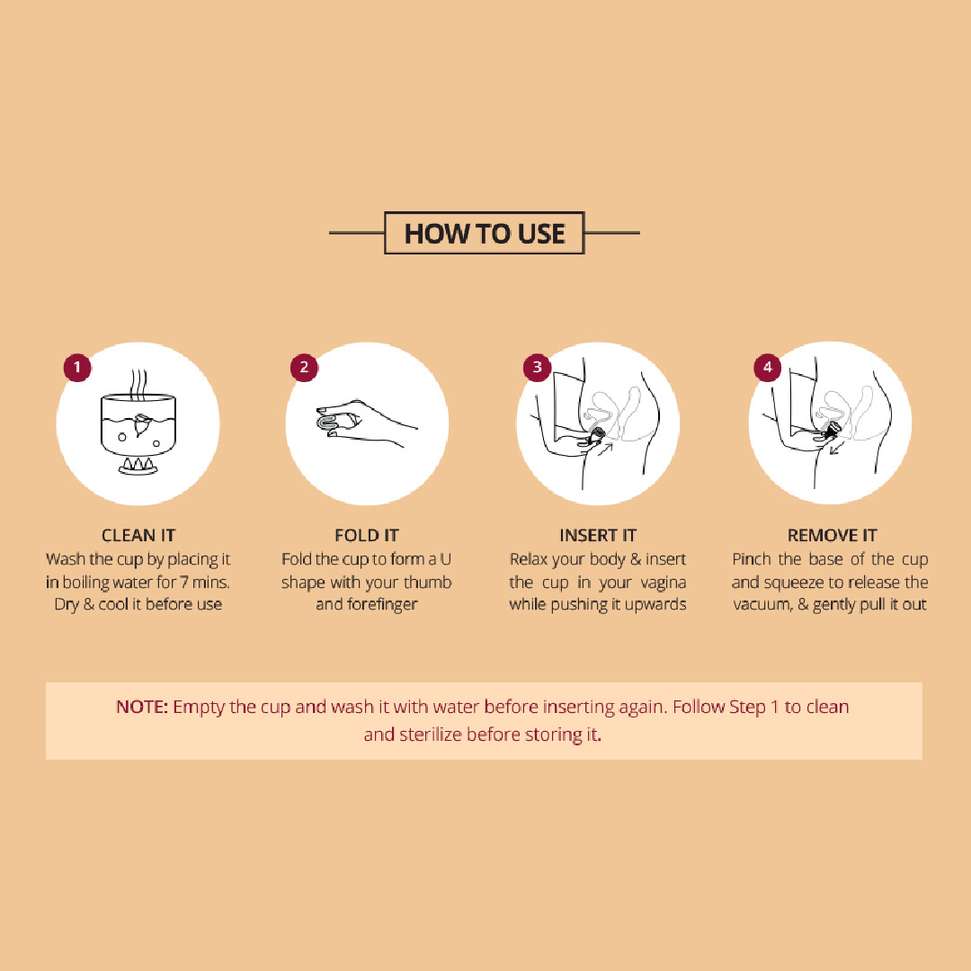 HOW TO USE

1

CLEAN IT
Wash the cup by placing it in boiling water for 7 mins. Dry & cool it before use

2

FOLD IT
Fold the cup to form a U shape with your thumb and forefinger

3

INSERT IT
Relax your body & insert the cup in your vagina while pushing it upwards

4

REMOVE IT
Pinch the base of the cup and squeeze to release the vacuum, & gently pull it out

NOTE: Empty the cup and wash it with water before inserting again. Follow Step 1 to clean and sterilize before storing it.