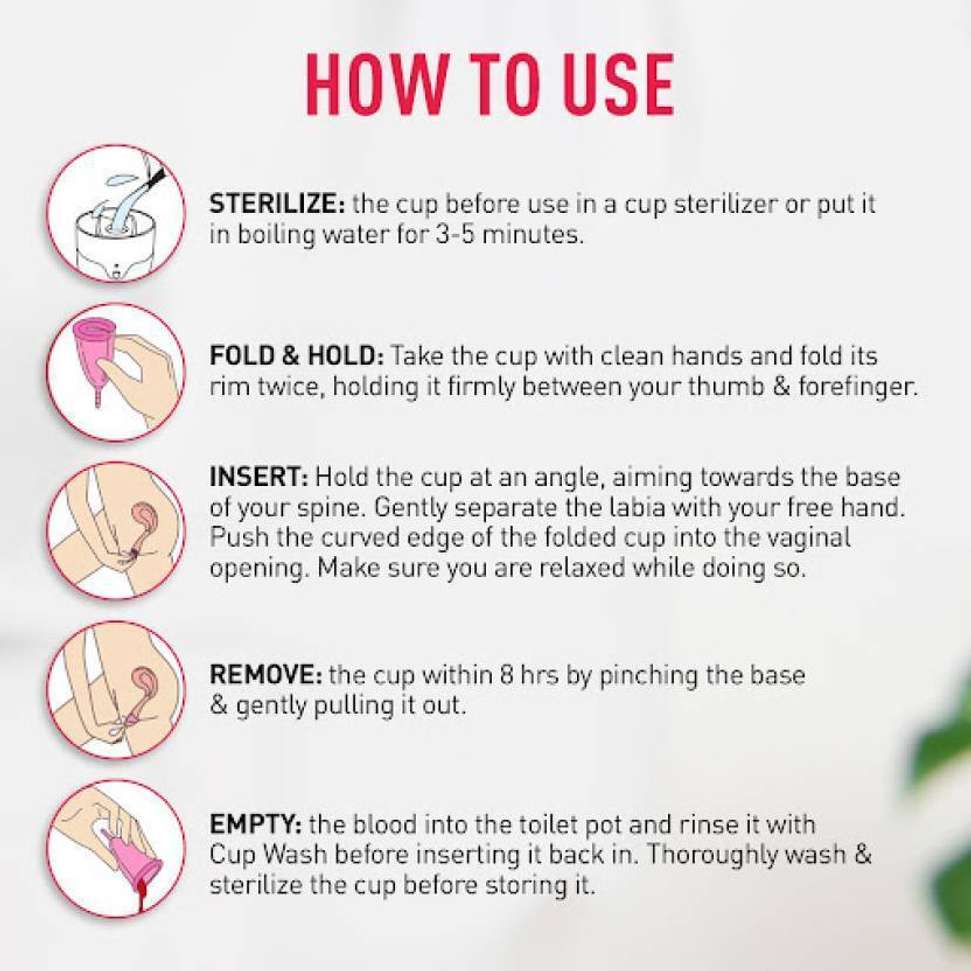 HOW TO USE

STERILIZE: the cup before use in a cup sterilizer or put it in boiling water for 3-5 minutes.

FOLD & HOLD: Take the cup with clean hands and fold its rim twice, holding it firmly between your thumb & forefinger.

INSERT: Hold the cup at an angle, aiming towards the base of your spine. Gently separate the labia with your free hand. Push the curved edge of the folded cup into the vaginal opening. Make sure you are relaxed while doing so.

REMOVE: the cup within 8 hrs by pinching the base & gently pulling it out.

EMPTY: the blood into the toilet pot and rinse it with Cup Wash before inserting it back in. Thoroughly wash & sterilize the cup before storing it.