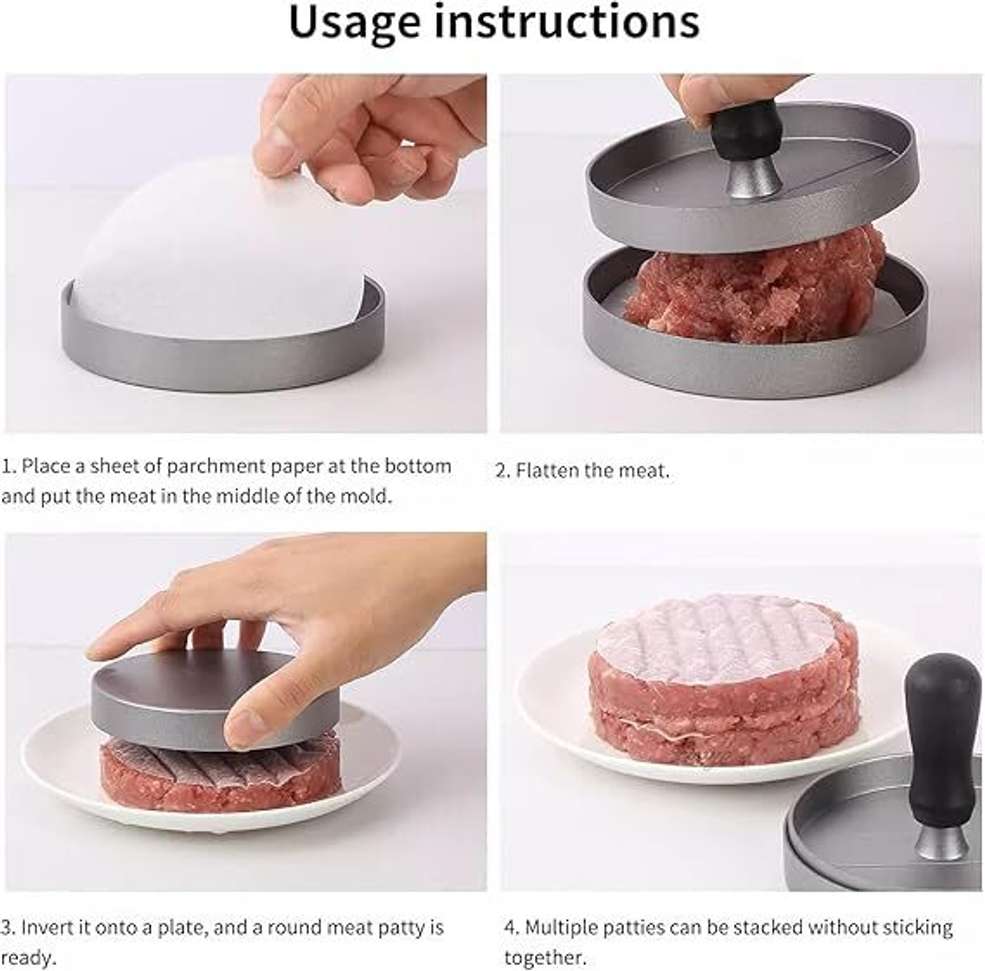 Usage instructions

1. Place a sheet of parchment paper at the bottom and put the meat in the middle of the mold.

2. Flatten the meat.

3. Invert it onto a plate, and a round meat patty is ready.

4. Multiple patties can be stacked without sticking together.