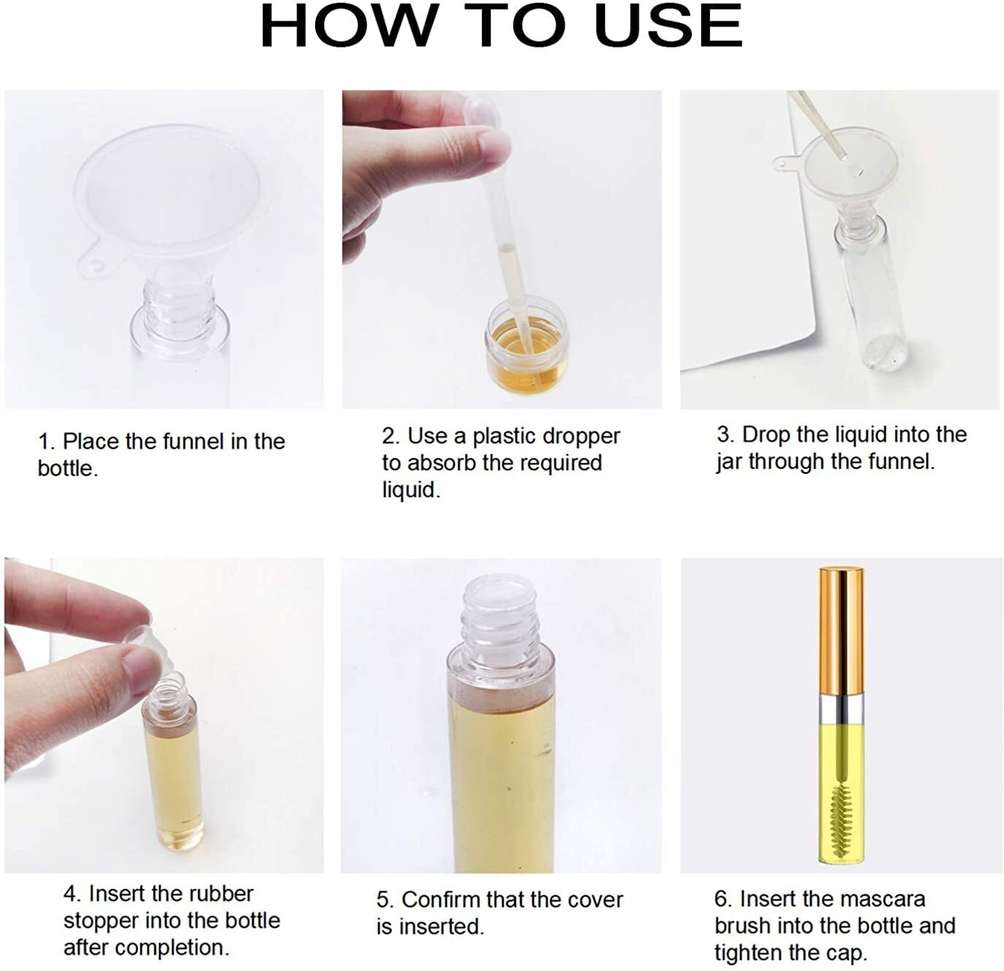 HOW TO USE

1. Place the funnel in the bottle.

2. Use a plastic dropper to absorb the required liquid.

3. Drop the liquid into the jar through the funnel.

4. Insert the rubber stopper into the bottle after completion.

5. Confirm that the cover is inserted.

6. Insert the mascara brush into the bottle and tighten the cap.