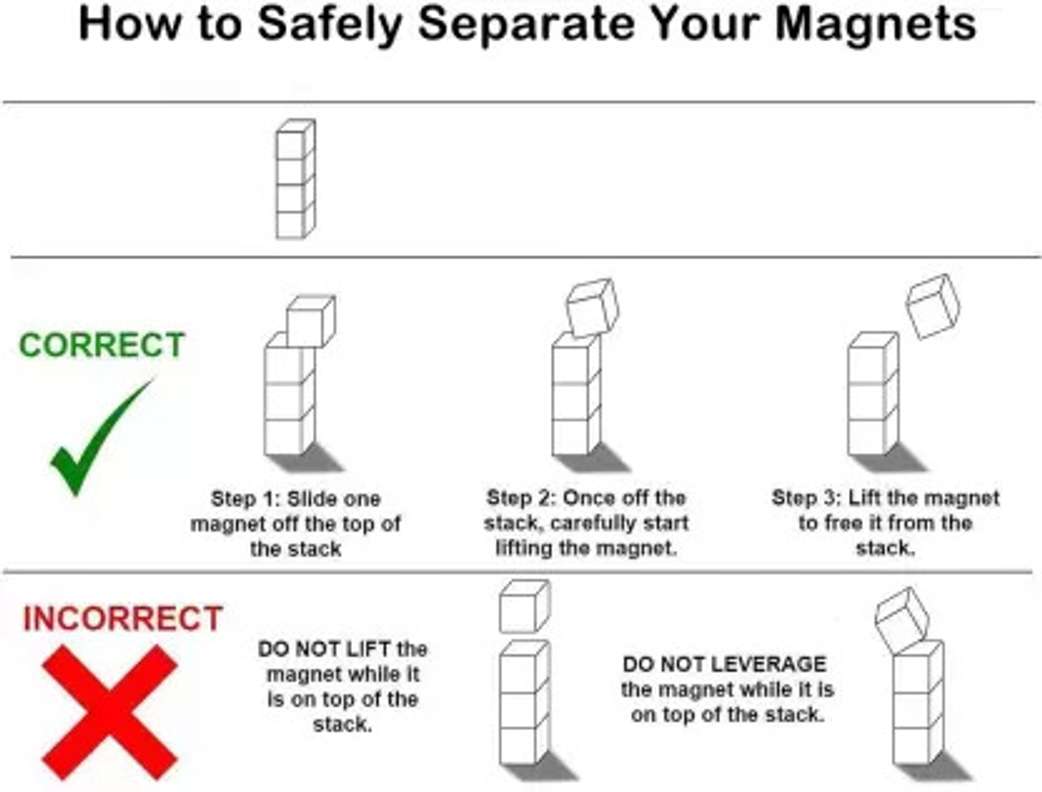 How to Safely Separate Your Magnets

CORRECT

Step 1: Slide one magnet off the top of the stack

Step 2: Once off the stack, carefully start lifting the magnet.

Step 3: Lift the magnet to free it from the stack.

INCORRECT

DO NOT LIFT the magnet while it is on top of the stack.

DO NOT LEVERAGE the magnet while it is on top of the stack.