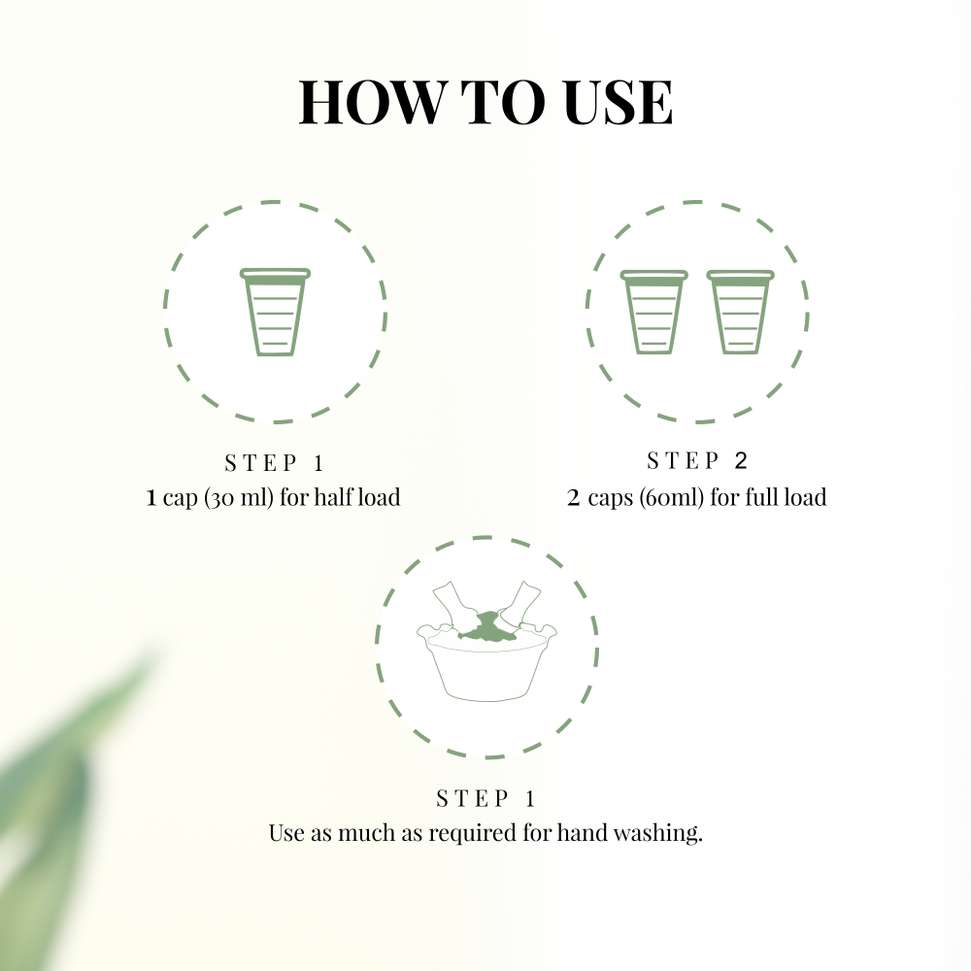 HOW TO USE

STEP 1
1 cap (30 ml) for half load

STEP 2
2 caps (60ml) for full load

STEP 1
Use as much as required for hand washing.