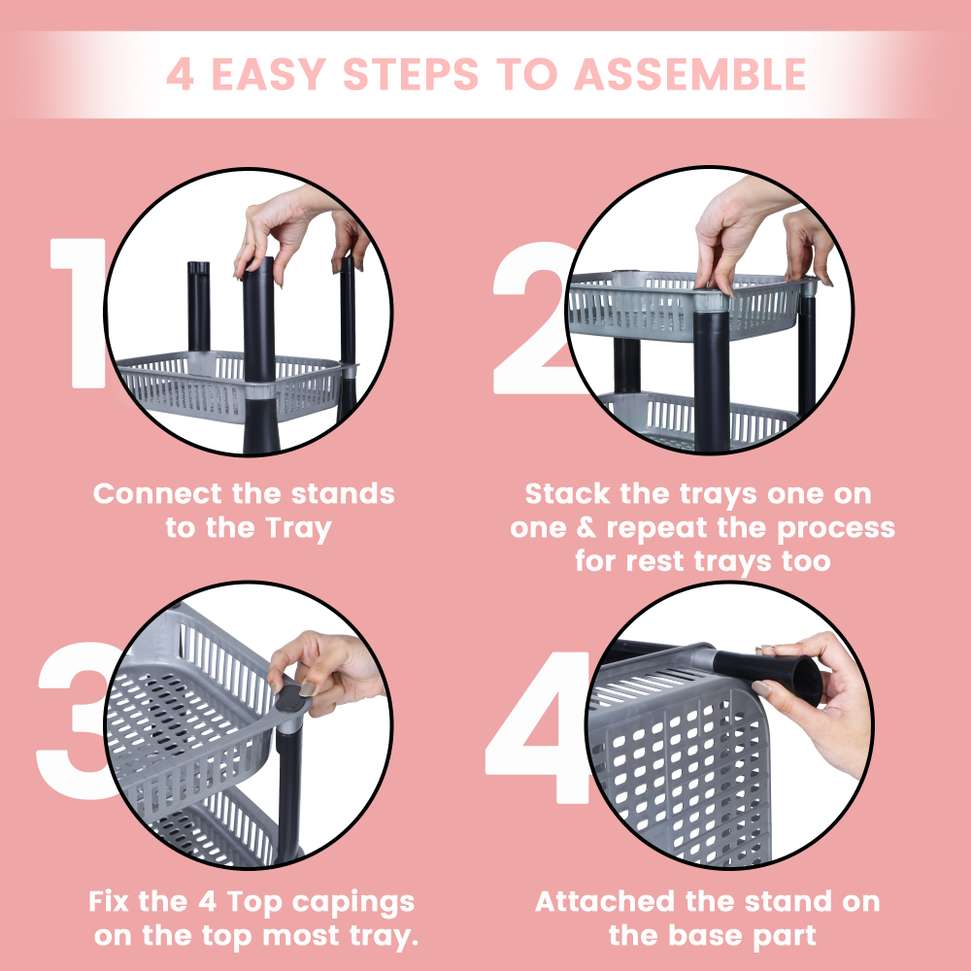 4 EASY STEPS TO ASSEMBLE

1

Connect the stands to the Tray

2

Stack the trays one on one & repeat the process for rest trays too

3

Fix the 4 Top capings on the top most tray.

4

Attached the stand on the base part