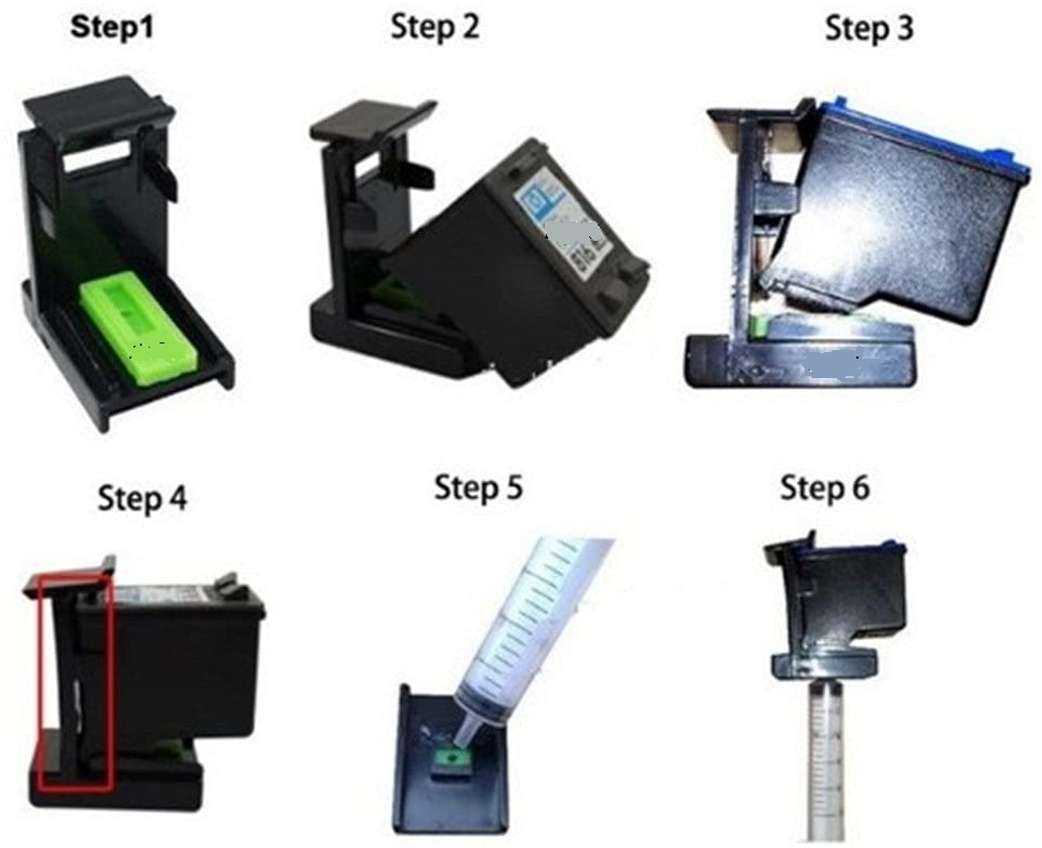 Step1

Step 2

Step 3

Step 4

Step 5

Step 6