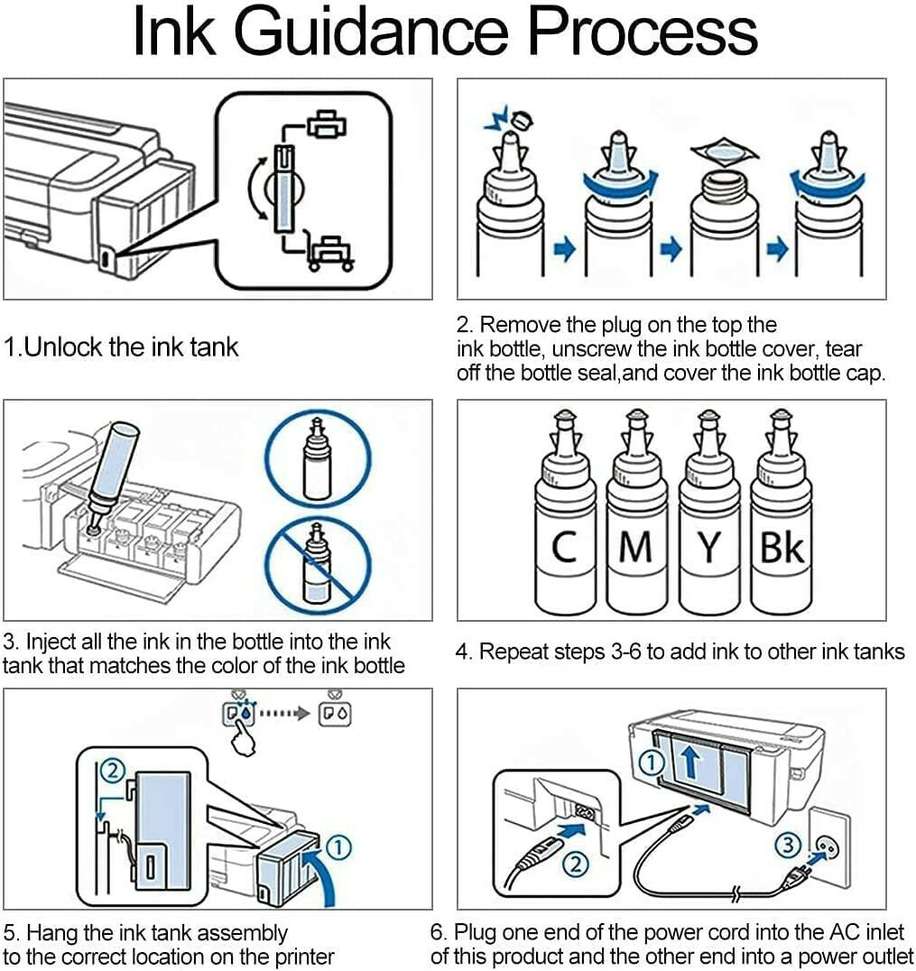 Ink Guidance Process

1.Unlock the ink tank

2. Remove the plug on the top the ink bottle, unscrew the ink bottle cover, tear off the bottle seal,and cover the ink bottle cap.

C M Y Bk

3. Inject all the ink in the bottle into the ink tank that matches the color of the ink bottle

4. Repeat steps 3-6 to add ink to other ink tanks

② ①

① ② ③

5. Hang the ink tank assembly to the correct location on the printer

6. Plug one end of the power cord into the AC inlet of this product and the other end into a power outlet