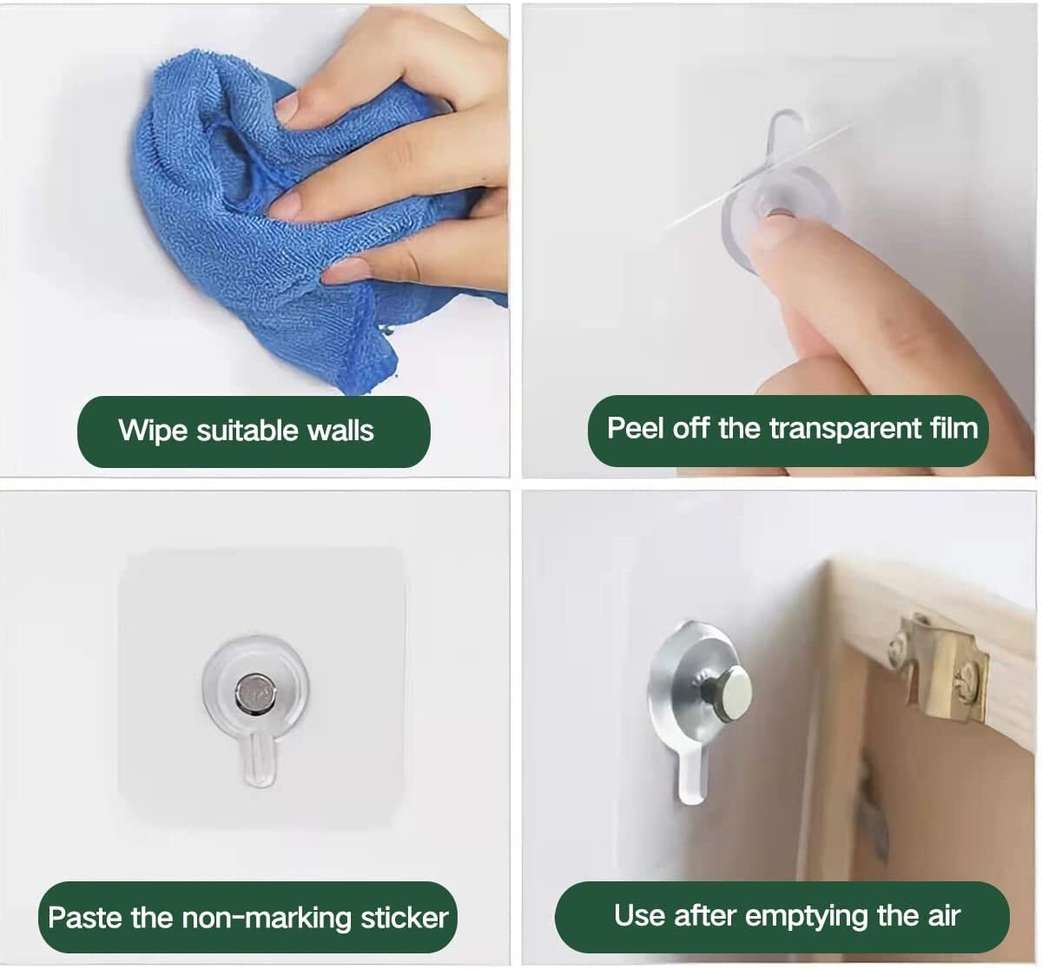 Wipe suitable walls

Peel off the transparent film

Paste the non-marking sticker

Use after emptying the air