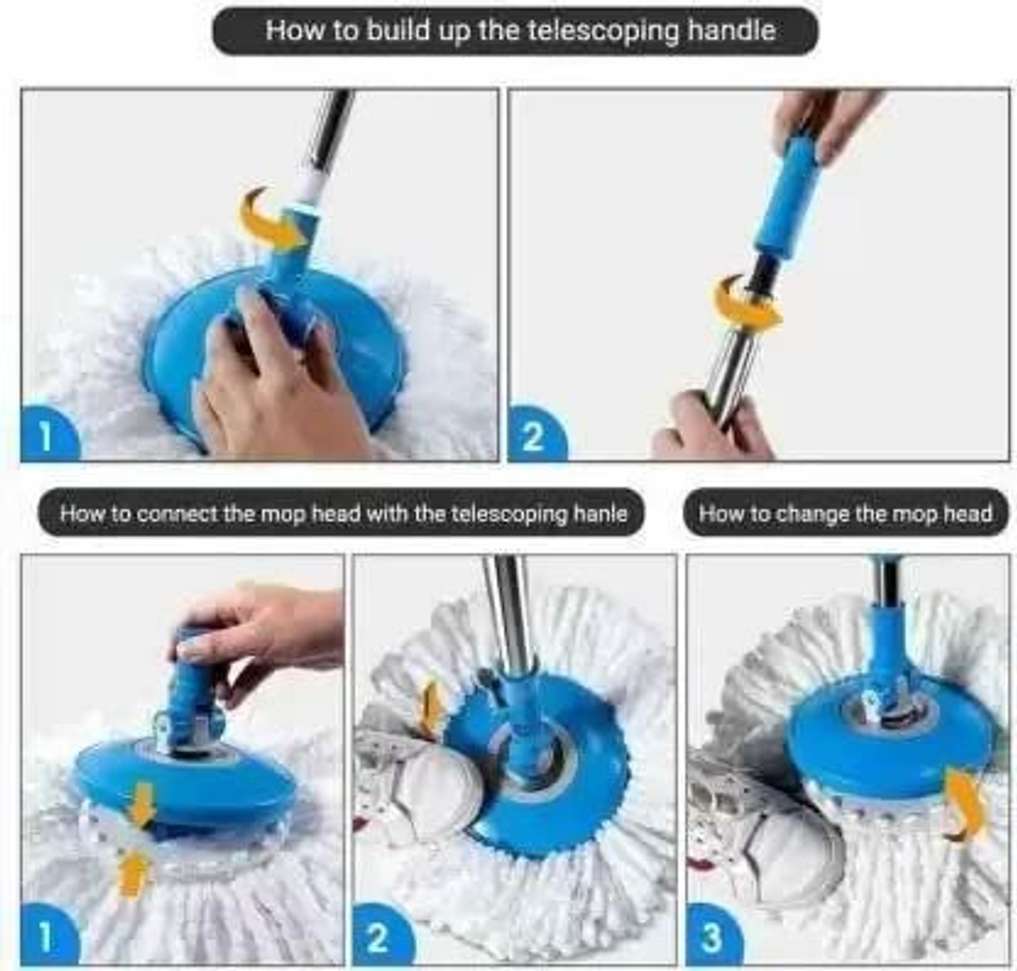 How to build up the telescoping handle

1

2

How to connect the mop head with the telescoping hanle

How to change the mop head

1

2

3