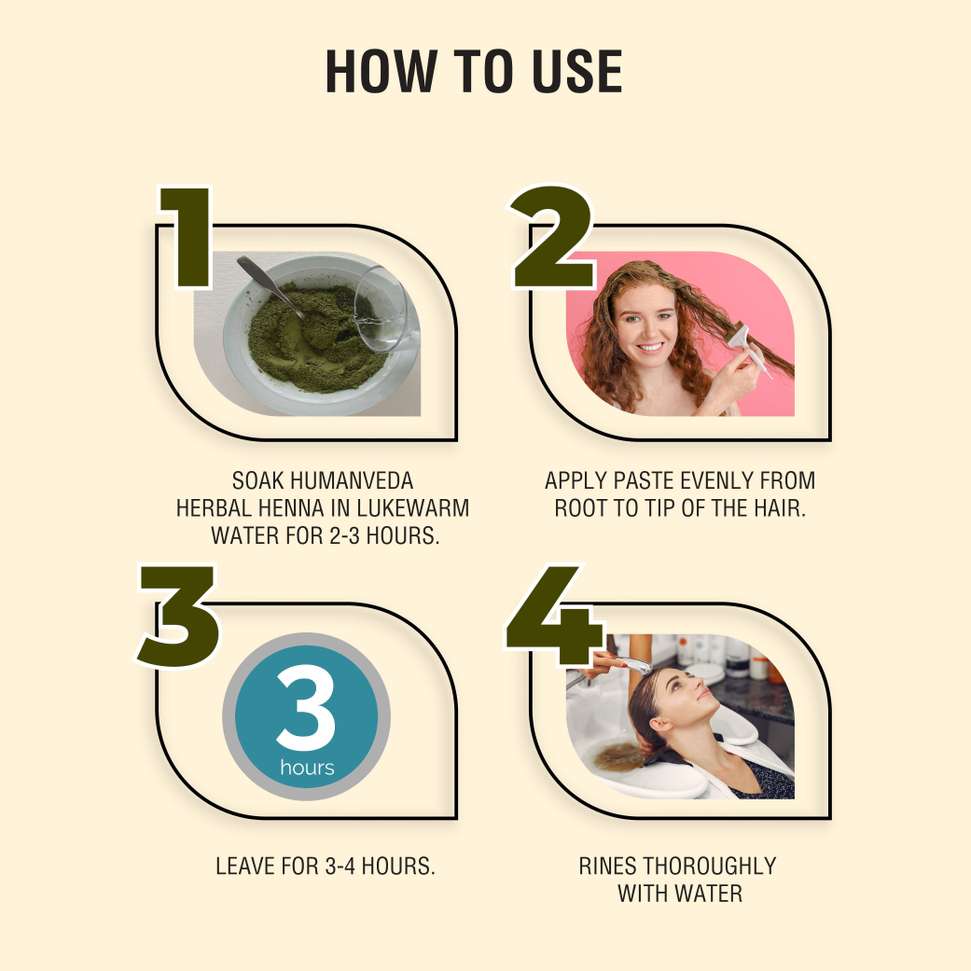 HOW TO USE

1

SOAK HUMANVEDA HERBAL HENNA IN LUKEWARM WATER FOR 2-3 HOURS.

2

APPLY PASTE EVENLY FROM ROOT TO TIP OF THE HAIR.

3

3
hours

LEAVE FOR 3-4 HOURS.

4

RINES THOROUGHLY WITH WATER