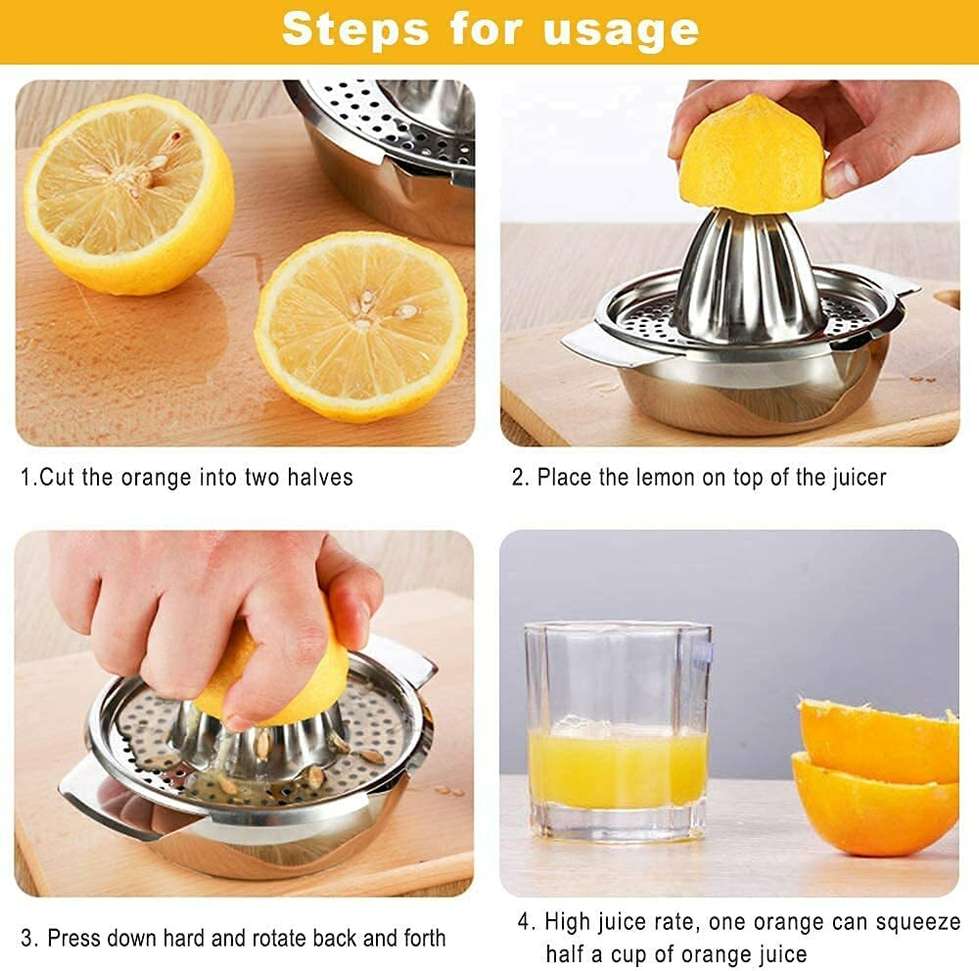 Steps for usage

1.Cut the orange into two halves

2. Place the lemon on top of the juicer

3. Press down hard and rotate back and forth

4. High juice rate, one orange can squeeze half a cup of orange juice