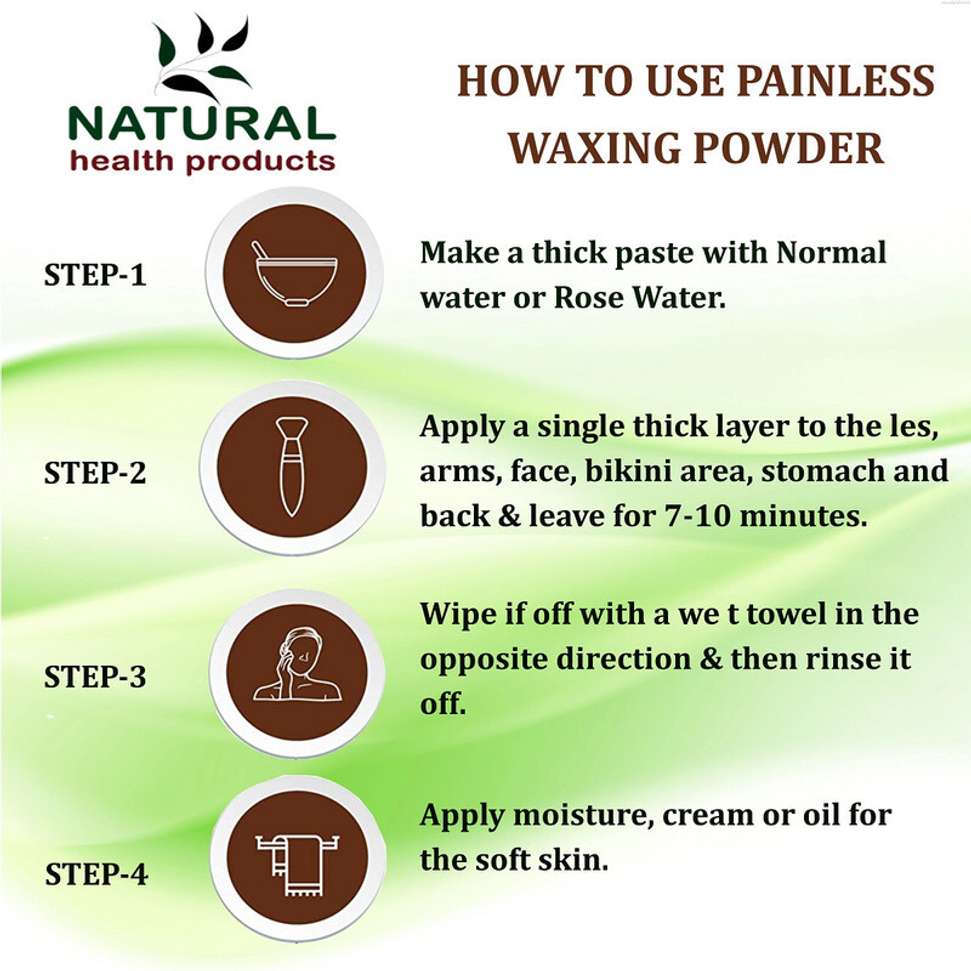 NATURAL
health products

HOW TO USE PAINLESS WAXING POWDER

STEP-1

Make a thick paste with Normal water or Rose Water.

STEP-2

Apply a single thick layer to the les, arms, face, bikini area, stomach and back & leave for 7-10 minutes.

STEP-3

Wipe if off with a we t towel in the opposite direction & then rinse it off.

STEP-4

Apply moisture, cream or oil for the soft skin.