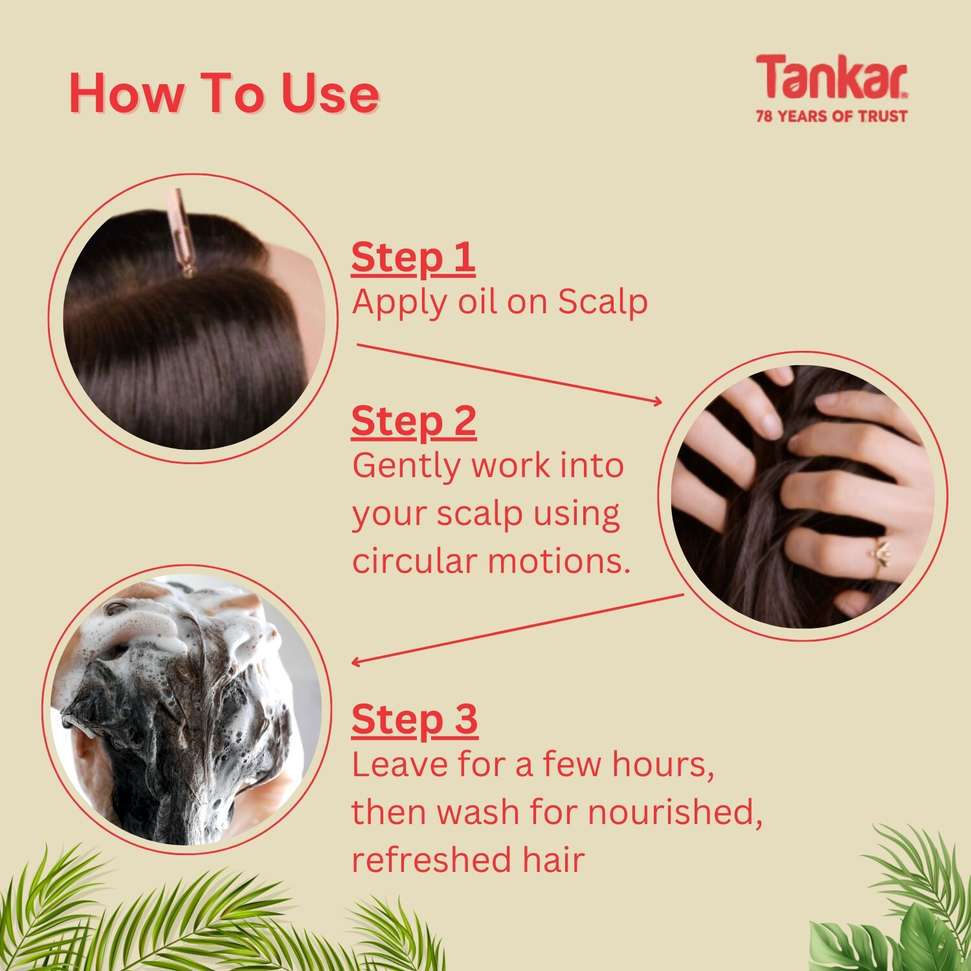 How To Use

Tankar
78 YEARS OF TRUST

Step 1
Apply oil on Scalp

Step 2
Gently work into your scalp using circular motions.

Step 3
Leave for a few hours, then wash for nourished, refreshed hair