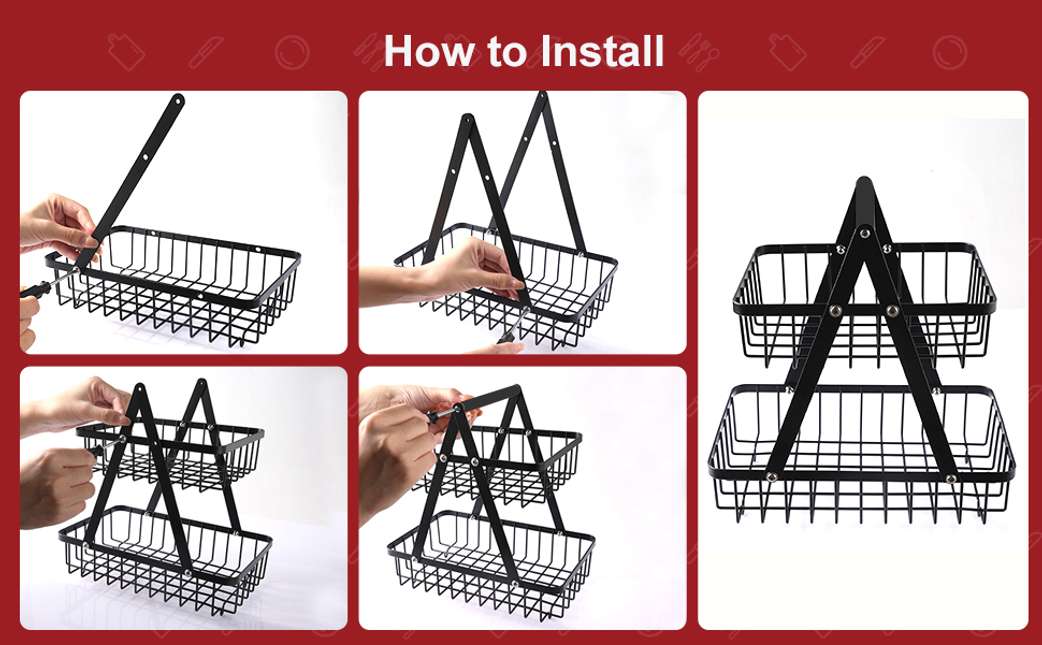 How to Install