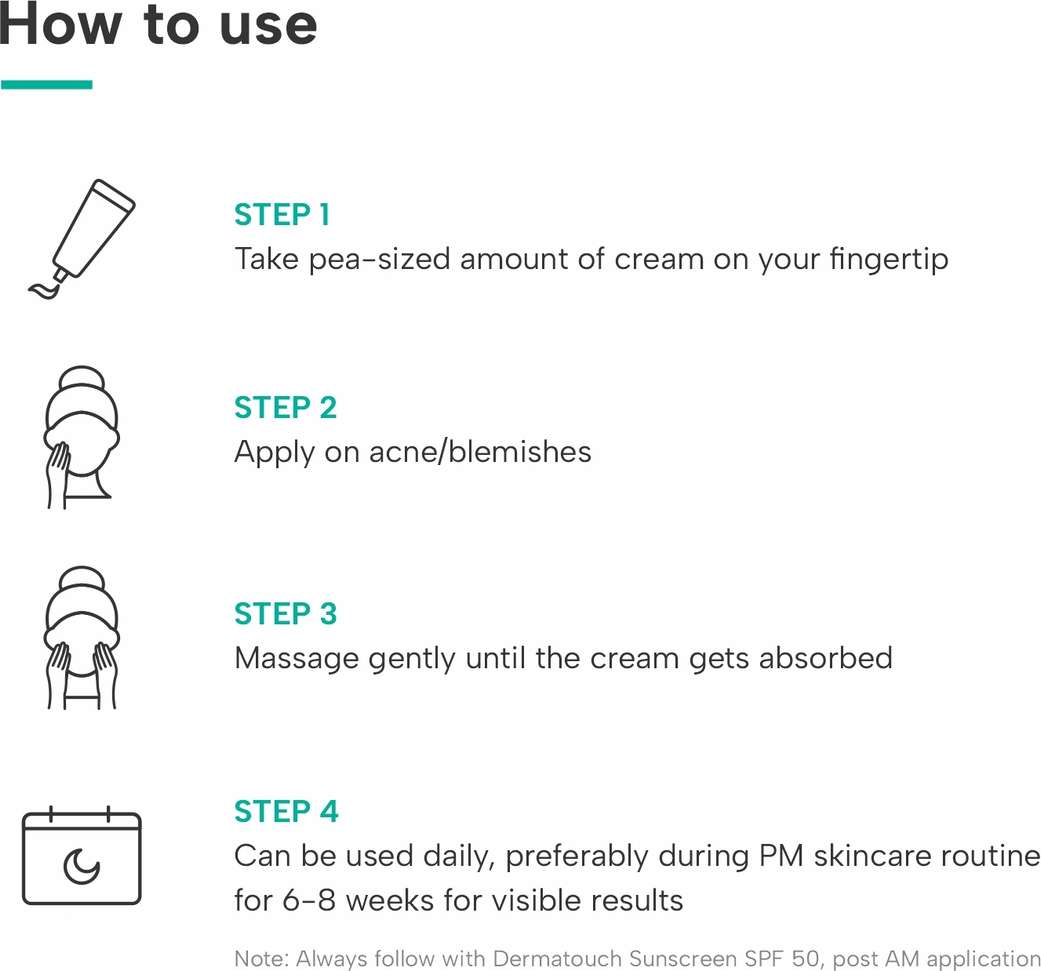 How to use

STEP 1
Take pea-sized amount of cream on your fingertip

STEP 2
Apply on acne/blemishes

STEP 3
Massage gently until the cream gets absorbed

STEP 4
Can be used daily, preferably during PM skincare routine for 6-8 weeks for visible results

Note: Always follow with Dermatouch Sunscreen SPF 50, post AM application