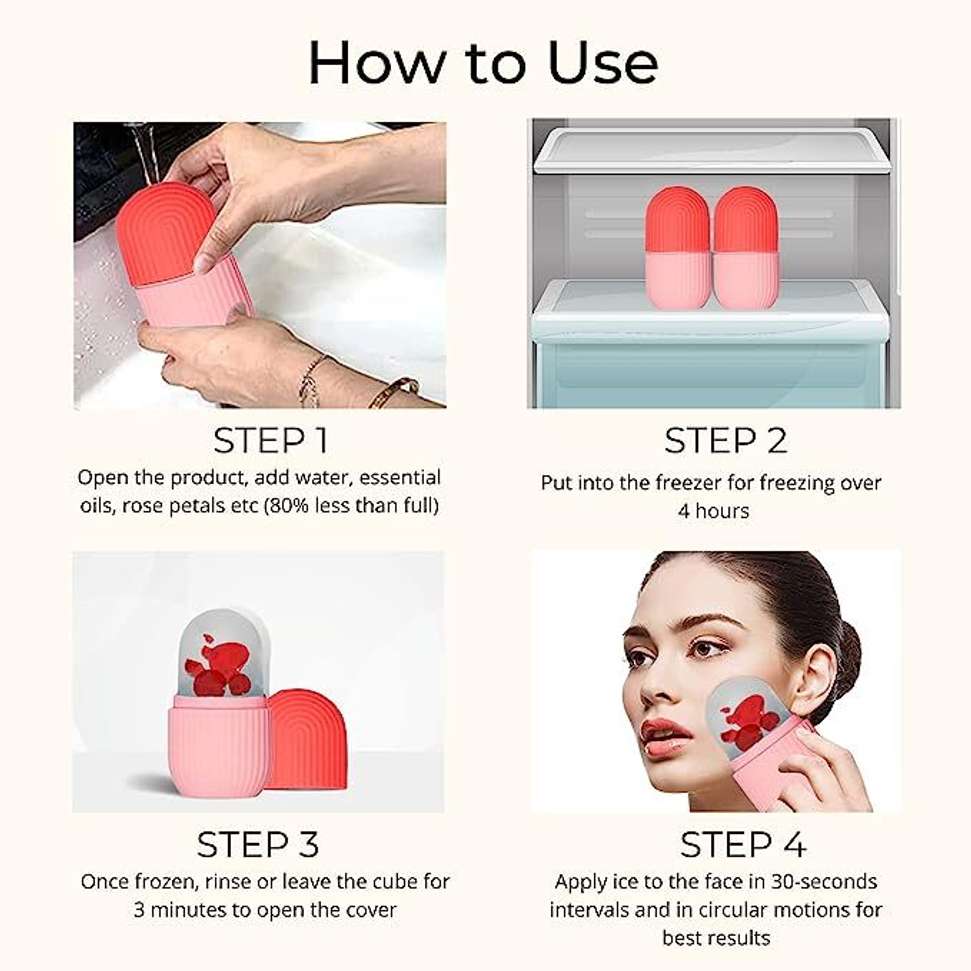 How to Use

STEP 1

Open the product, add water, essential oils, rose petals etc (80% less than full)

STEP 2

Put into the freezer for freezing over 4 hours

STEP 3

Once frozen, rinse or leave the cube for 3 minutes to open the cover

STEP 4

Apply ice to the face in 30-seconds intervals and in circular motions for best results