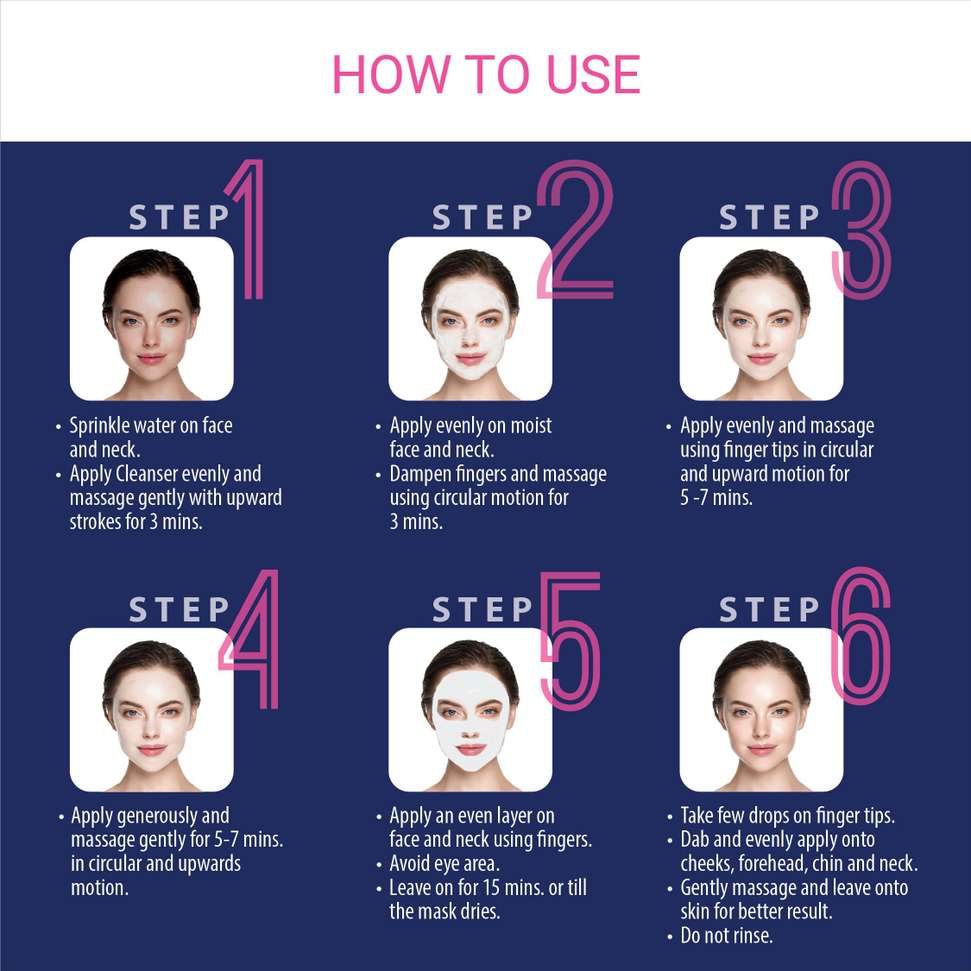 HOW TO USE

STEP 1

• Sprinkle water on face and neck.
• Apply Cleanser evenly and massage gently with upward strokes for 3 mins.

STEP 2

• Apply evenly on moist face and neck.
• Dampen fingers and massage using circular motion for 3 mins.

STEP 3

• Apply evenly and massage using finger tips in circular and upward motion for 5 -7 mins.

STEP 4

• Apply generously and massage gently for 5-7 mins. in circular and upwards motion.

STEP 5

• Apply an even layer on face and neck using fingers.
• Avoid eye area.
• Leave on for 15 mins. or till the mask dries.

STEP 6

• Take few drops on finger tips.
• Dab and evenly apply onto cheeks, forehead, chin and neck.
• Gently massage and leave onto skin for better result.
• Do not rinse.