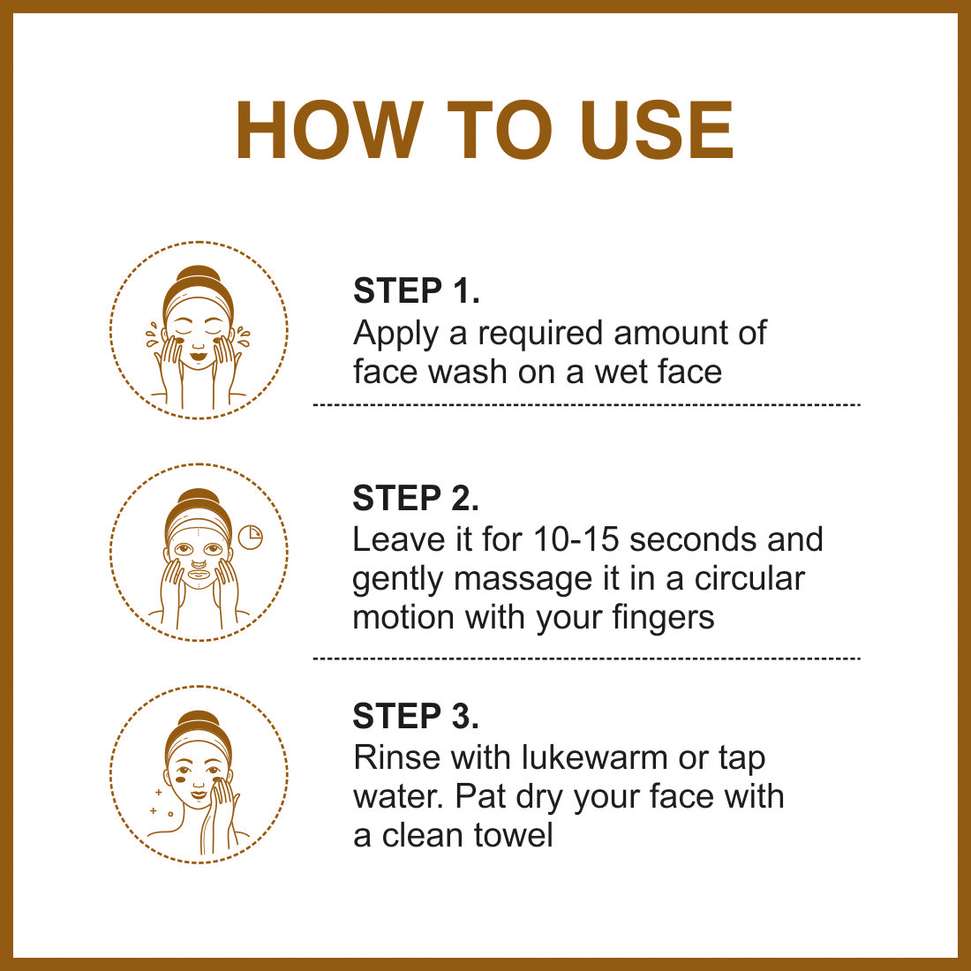 HOW TO USE

STEP 1.
Apply a required amount of face wash on a wet face

STEP 2.
Leave it for 10-15 seconds and gently massage it in a circular motion with your fingers

STEP 3.
Rinse with lukewarm or tap water. Pat dry your face with a clean towel