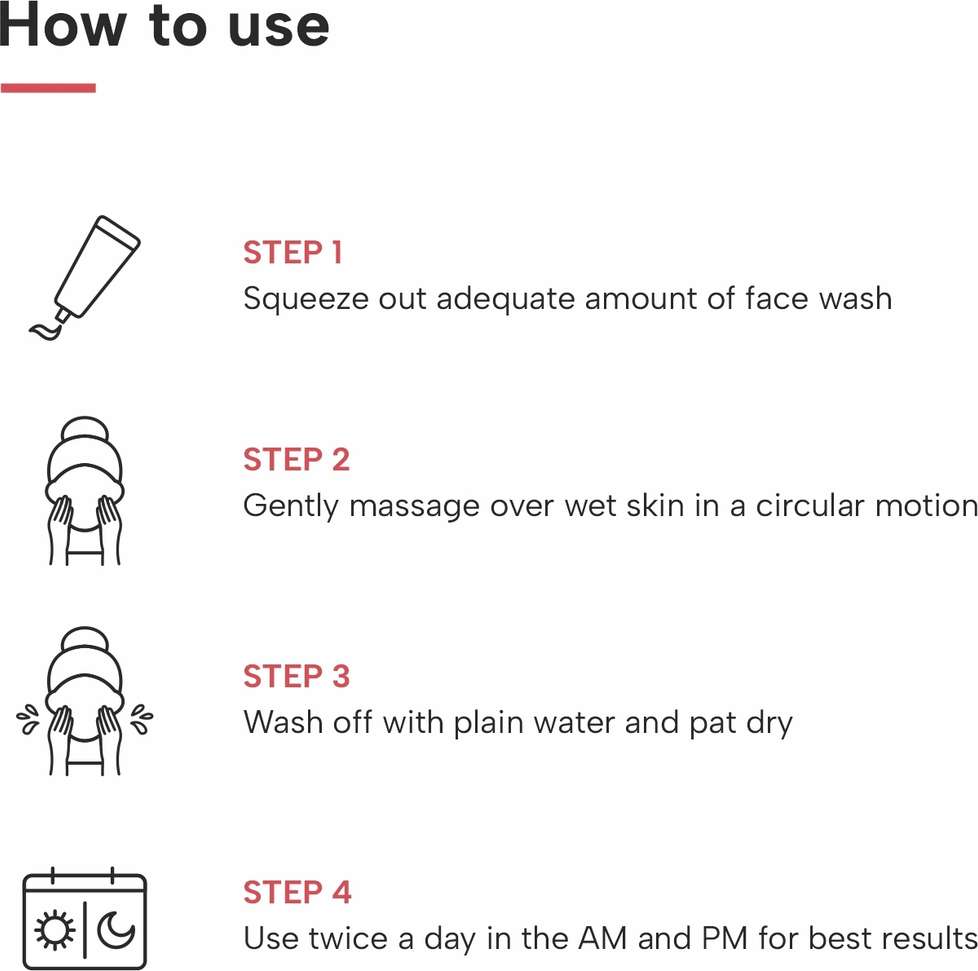 How to use

STEP 1
Squeeze out adequate amount of face wash

STEP 2
Gently massage over wet skin in a circular motion

STEP 3
Wash off with plain water and pat dry

STEP 4
Use twice a day in the AM and PM for best results