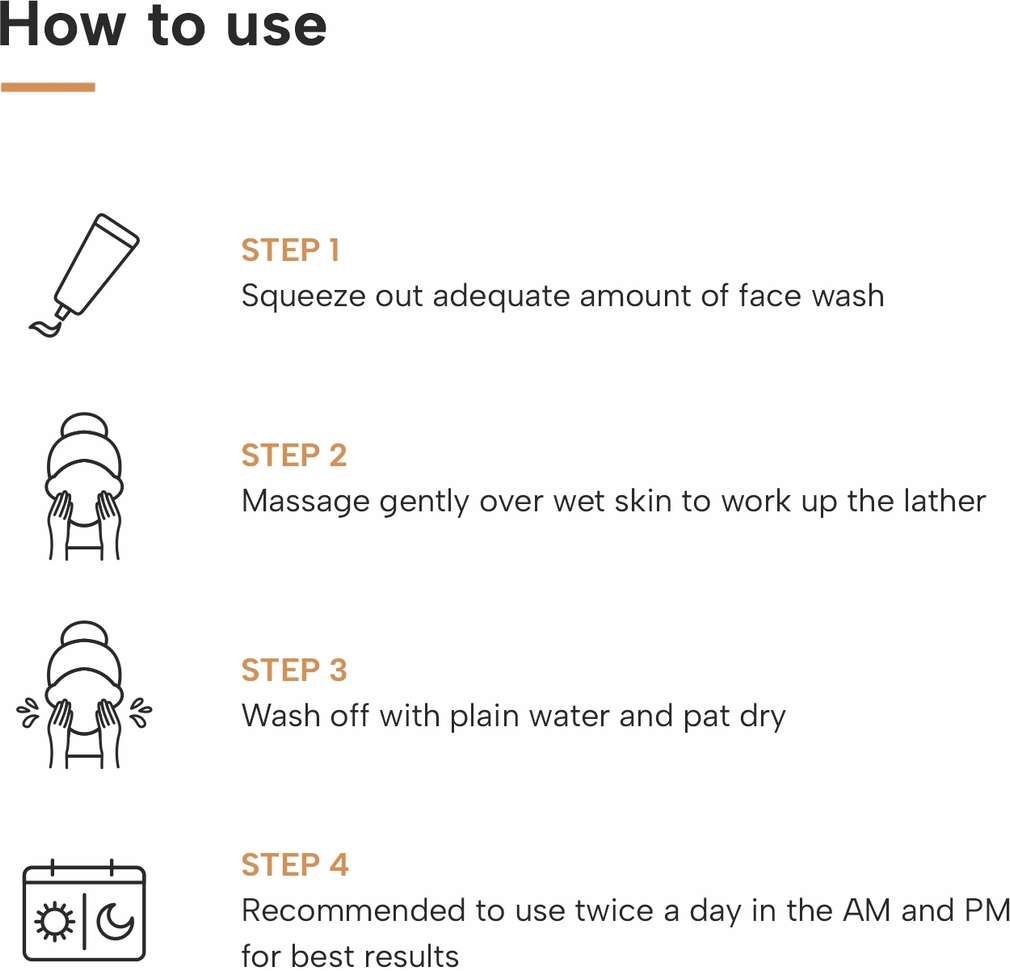 How to use

STEP 1
Squeeze out adequate amount of face wash

STEP 2
Massage gently over wet skin to work up the lather

STEP 3
Wash off with plain water and pat dry

STEP 4
Recommended to use twice a day in the AM and PM for best results