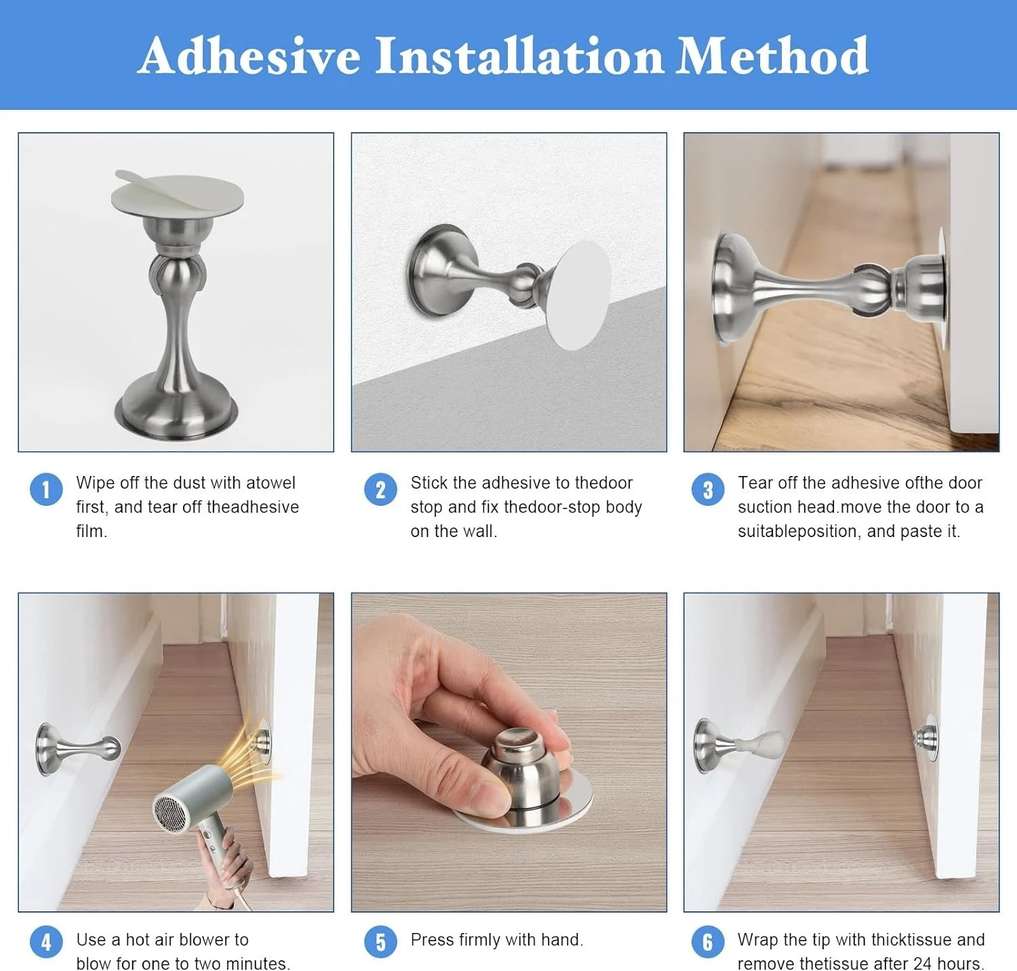 Adhesive Installation Method

1 Wipe off the dust with atowel first, and tear off theadhesive film.

2 Stick the adhesive to thedoor stop and fix thedoor-stop body on the wall.

3 Tear off the adhesive ofthe door suction head.move the door to a suitableposition, and paste it.

4 Use a hot air blower to blow for one to two minutes.

5 Press firmly with hand.

6 Wrap the tip with thicktissue and remove thetissue after 24 hours.