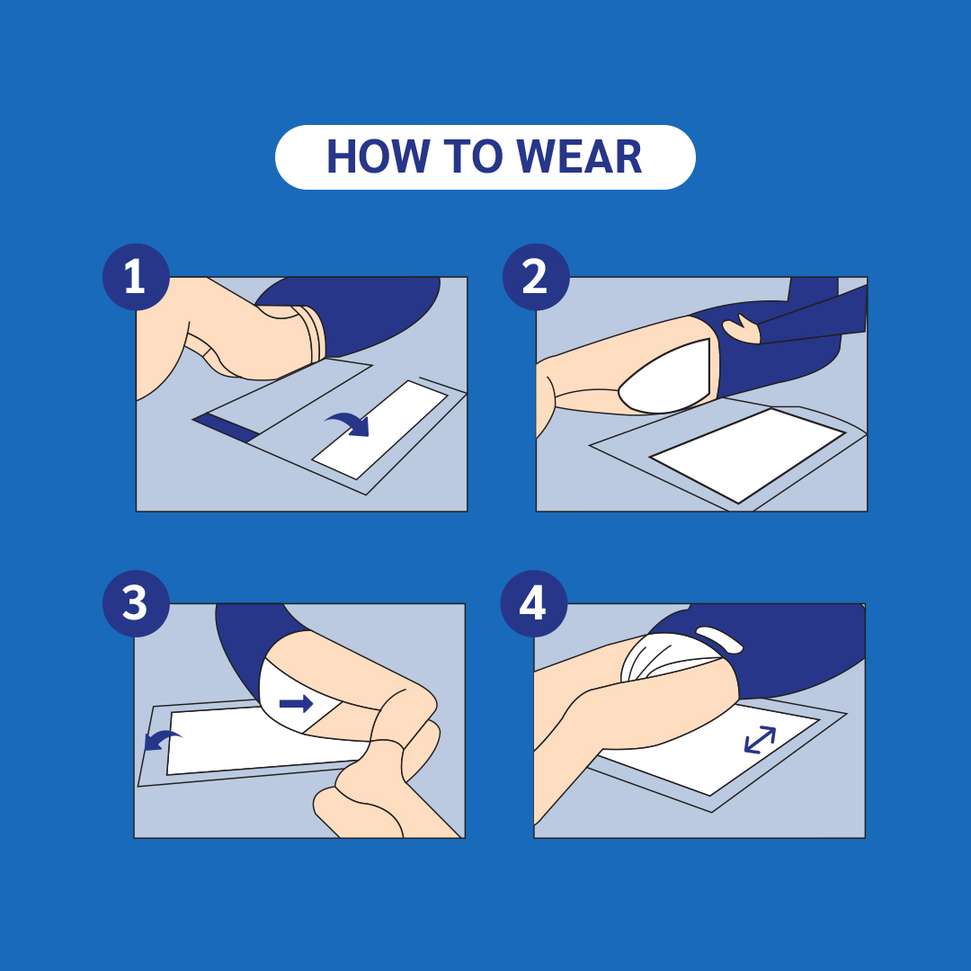 HOW TO WEAR

1

2

3

4