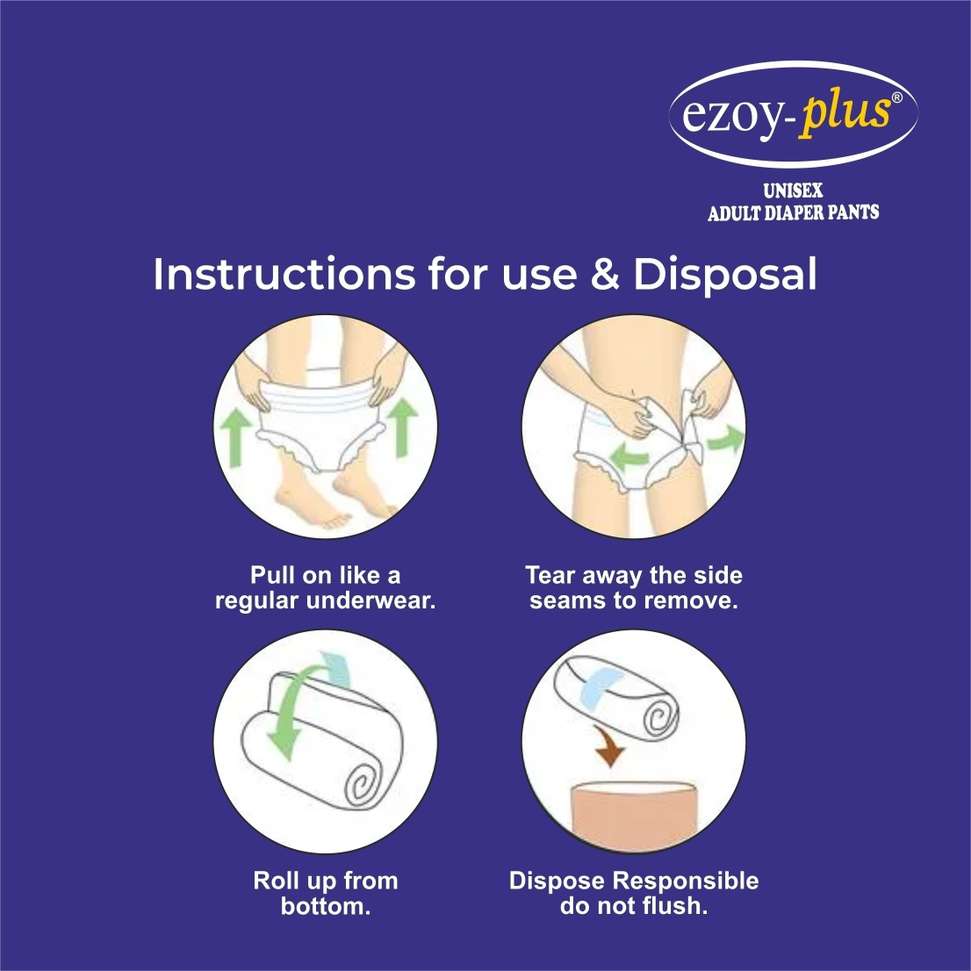 ezoy-plus®

UNISEX
ADULT DIAPER PANTS

Instructions for use & Disposal

Pull on like a regular underwear.

Tear away the side seams to remove.

Roll up from bottom.

Dispose Responsible do not flush.