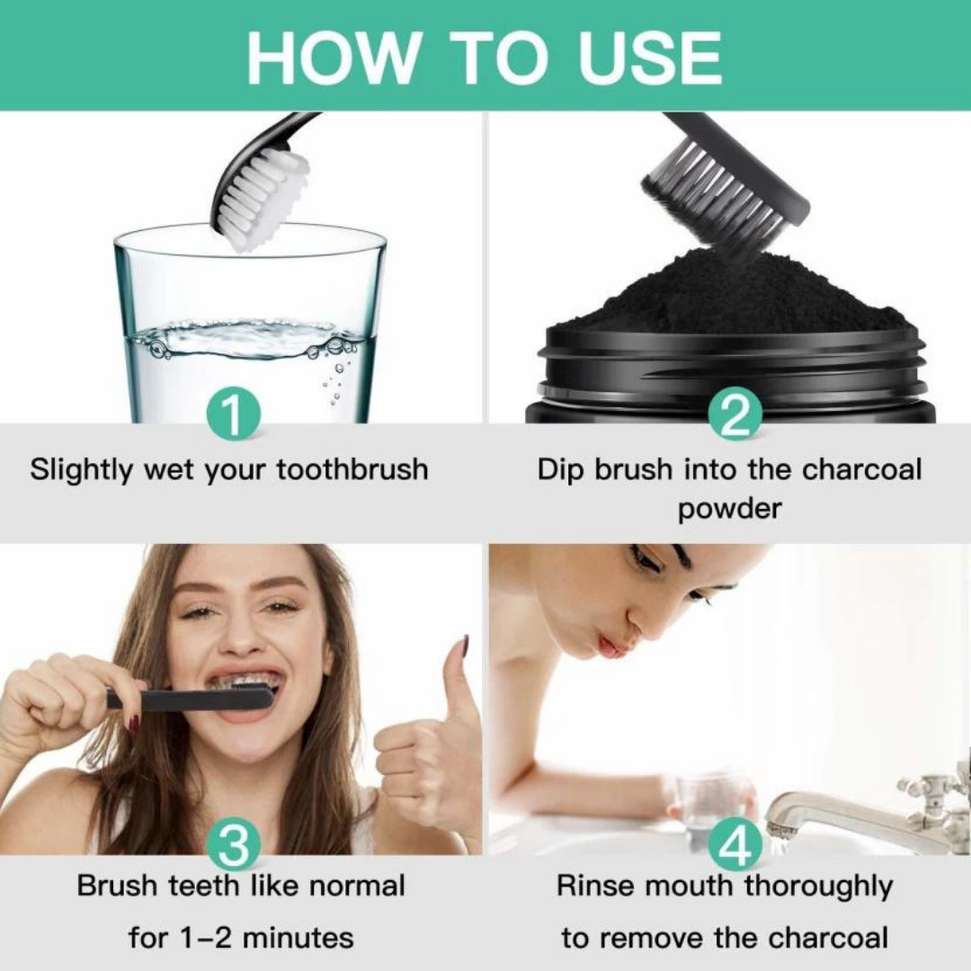 HOW TO USE

1
Slightly wet your toothbrush

2
Dip brush into the charcoal powder

3
Brush teeth like normal for 1-2 minutes

4
Rinse mouth thoroughly to remove the charcoal