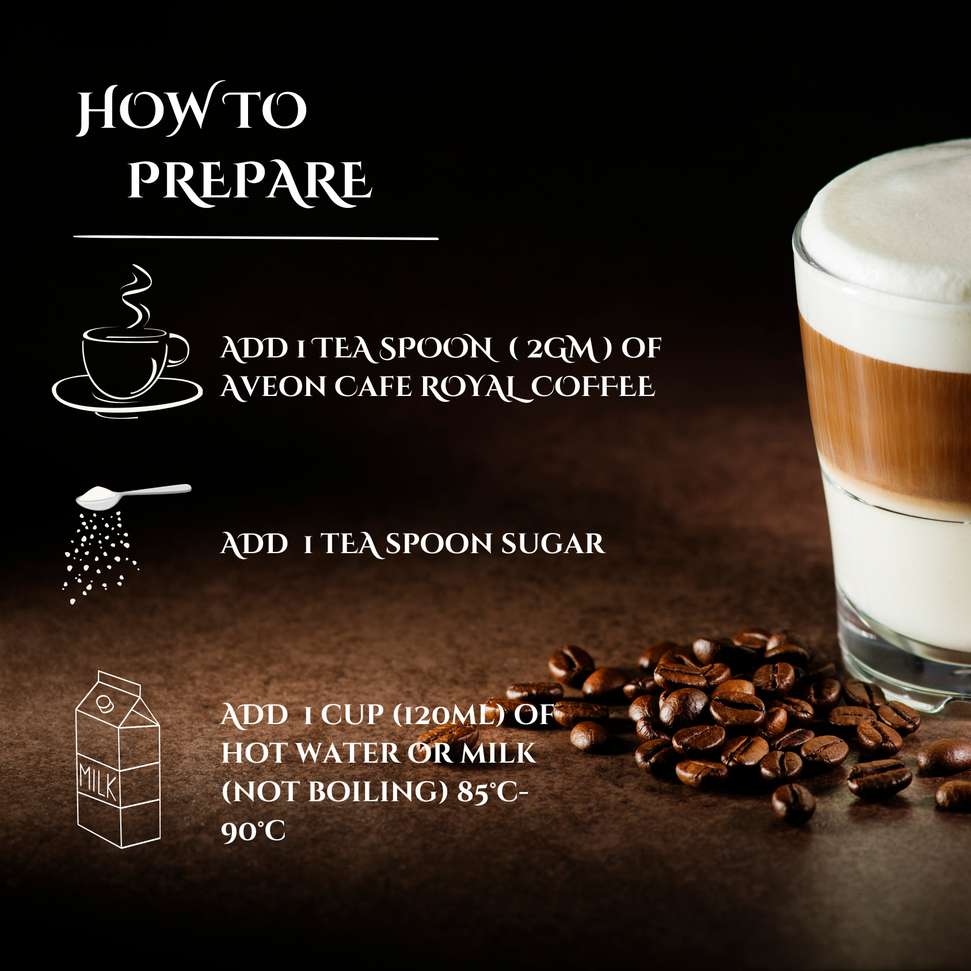 HOW TO PREPARE

ADD 1 TEA SPOON ( 2GM ) OF AVEON CAFE ROYAL COFFEE

ADD 1 TEA SPOON SUGAR

MILK

ADD 1 CUP (120ML) OF HOT WATER OR MILK (NOT BOILING) 85°C-90°C