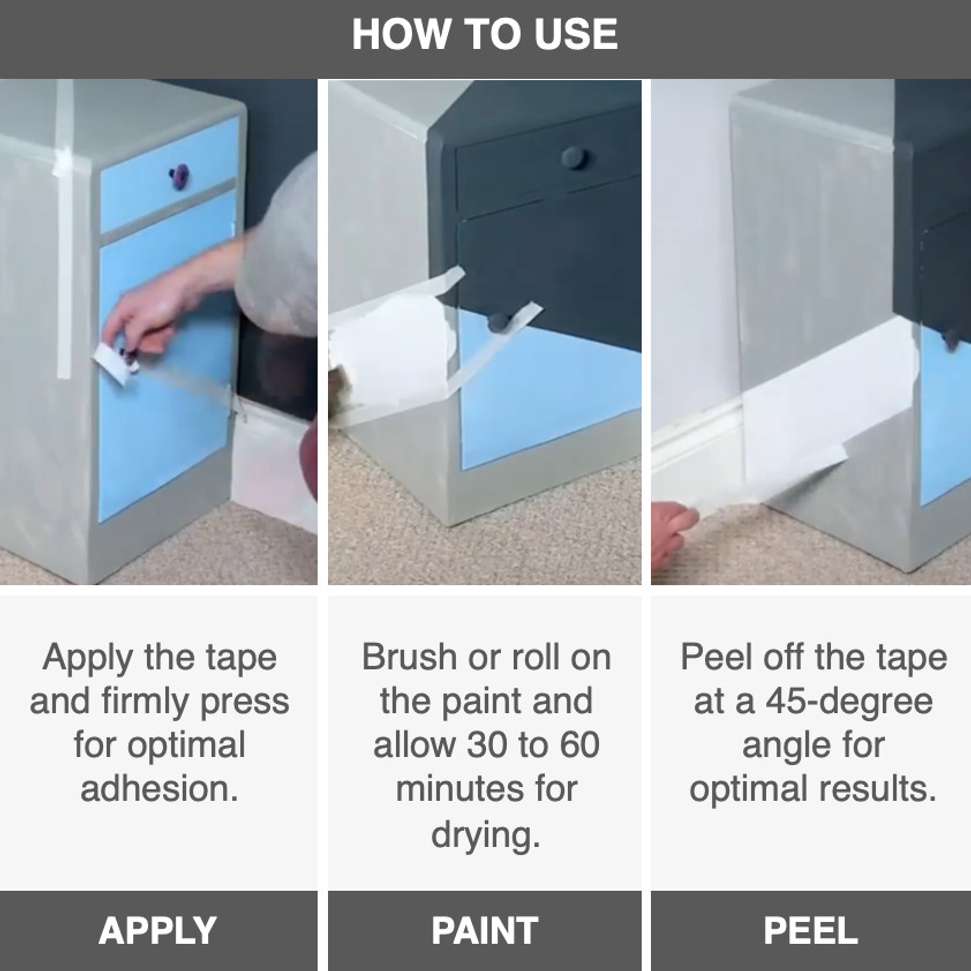 HOW TO USE

Apply the tape and firmly press for optimal adhesion.

APPLY

Brush or roll on the paint and allow 30 to 60 minutes for drying.

PAINT

Peel off the tape at a 45-degree angle for optimal results.

PEEL