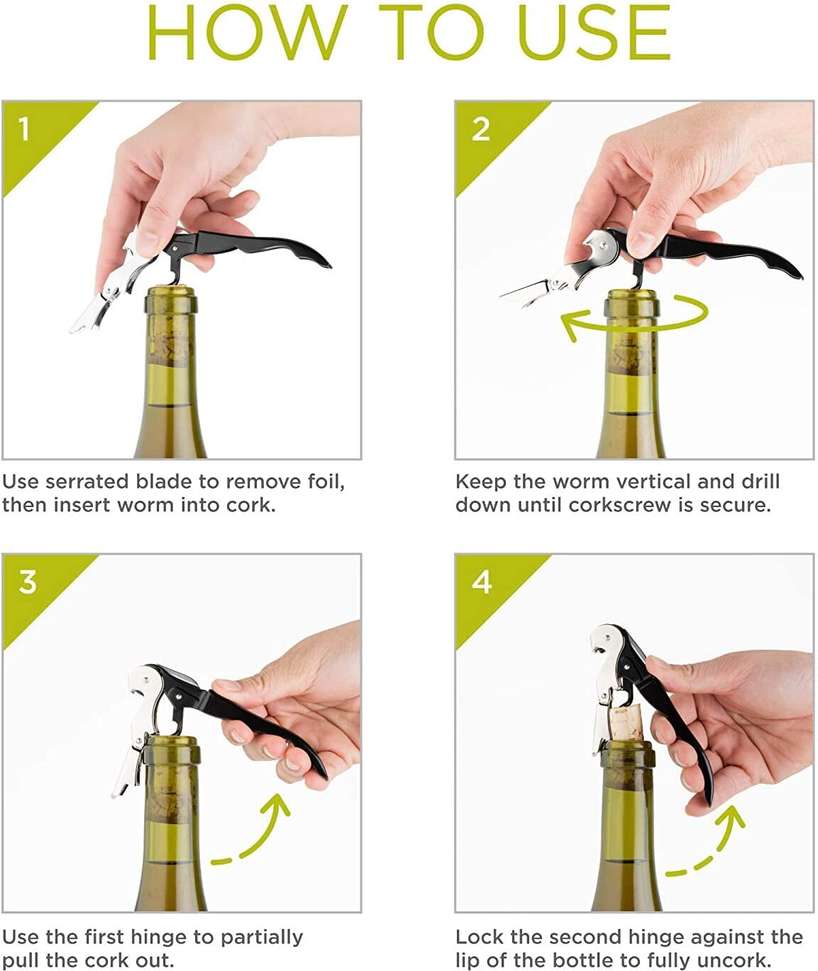 HOW TO USE

1

Use serrated blade to remove foil, then insert worm into cork.

2

Keep the worm vertical and drill down until corkscrew is secure.

3

Use the first hinge to partially pull the cork out.

4

Lock the second hinge against the lip of the bottle to fully uncork.