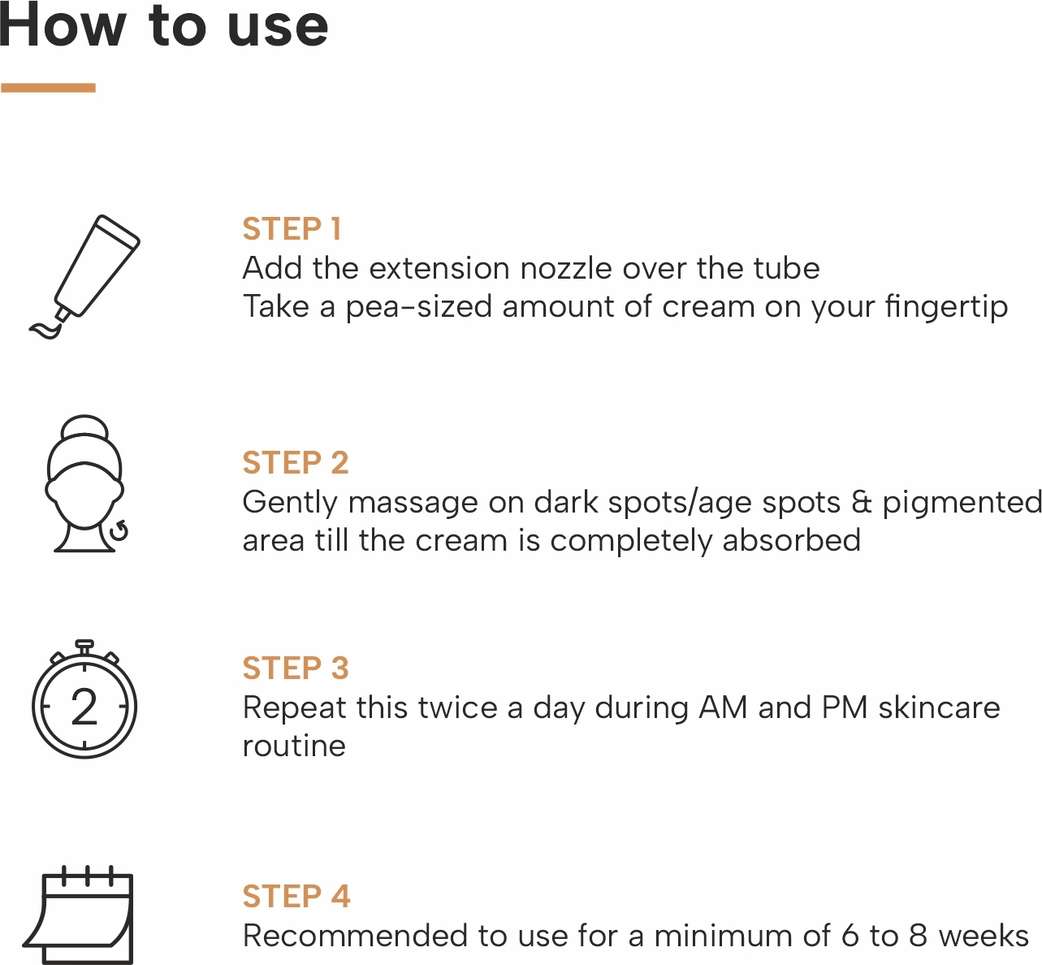 How to use

STEP 1
Add the extension nozzle over the tube
Take a pea-sized amount of cream on your fingertip

STEP 2
Gently massage on dark spots/age spots & pigmented area till the cream is completely absorbed

2

STEP 3
Repeat this twice a day during AM and PM skincare routine

STEP 4
Recommended to use for a minimum of 6 to 8 weeks