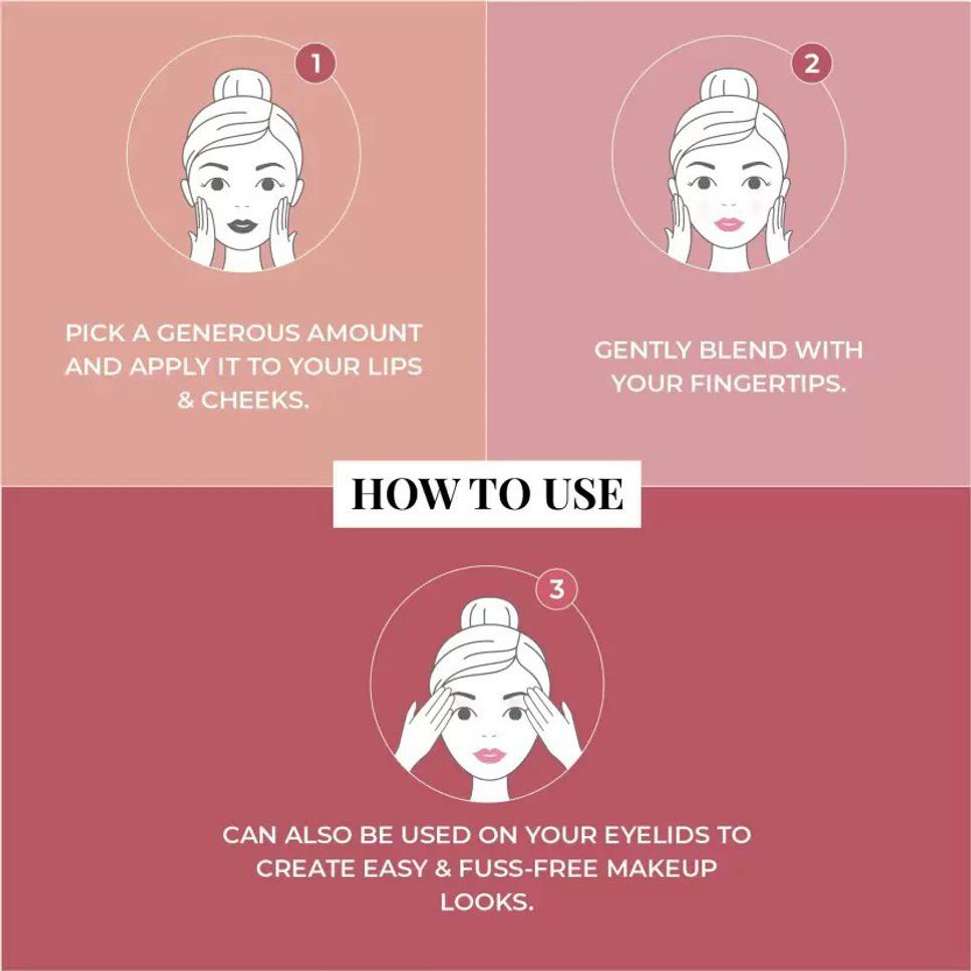 1

PICK A GENEROUS AMOUNT AND APPLY IT TO YOUR LIPS & CHEEKS.

2

GENTLY BLEND WITH YOUR FINGERTIPS.

HOW TO USE

3

CAN ALSO BE USED ON YOUR EYELIDS TO CREATE EASY & FUSS-FREE MAKEUP LOOKS.