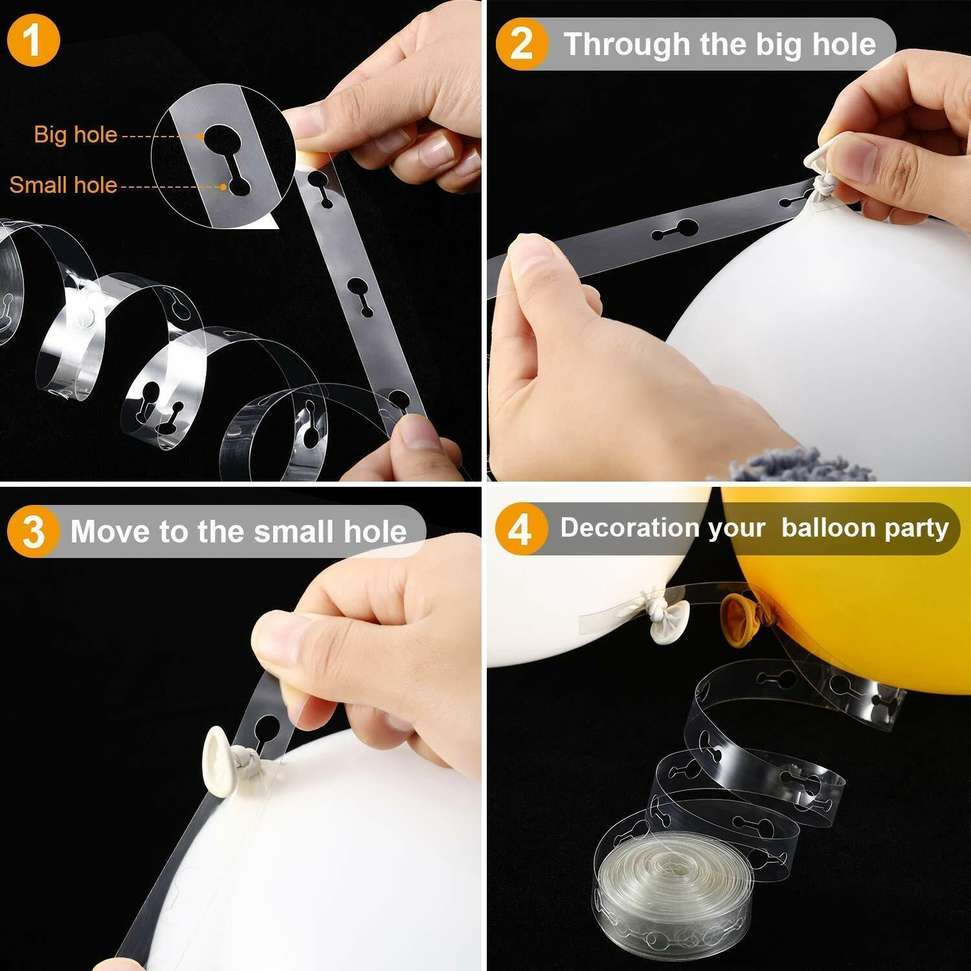 1

Big hole

Small hole

2 Through the big hole

3 Move to the small hole

4 Decoration your balloon party