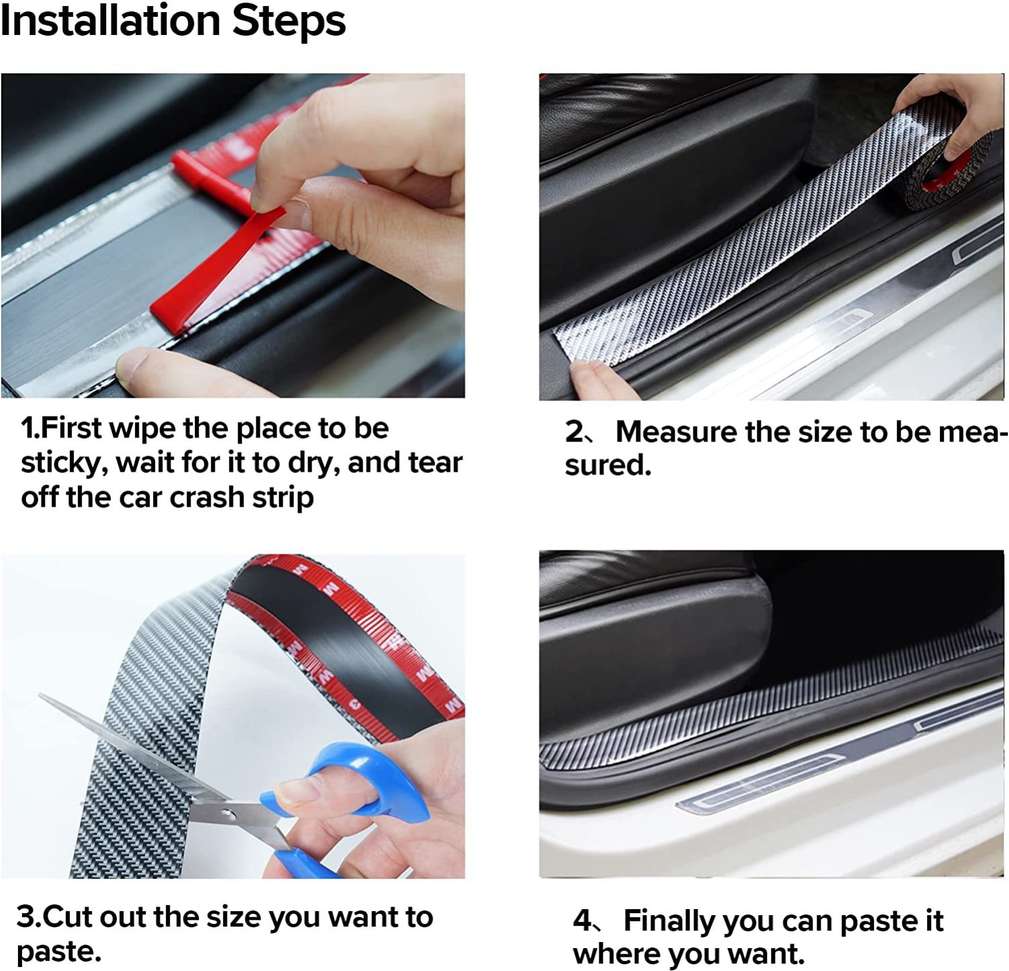 Installation Steps

1.First wipe the place to be sticky, wait for it to dry, and tear off the car crash strip

2、Measure the size to be measured.

3.Cut out the size you want to paste.

4、Finally you can paste it where you want.