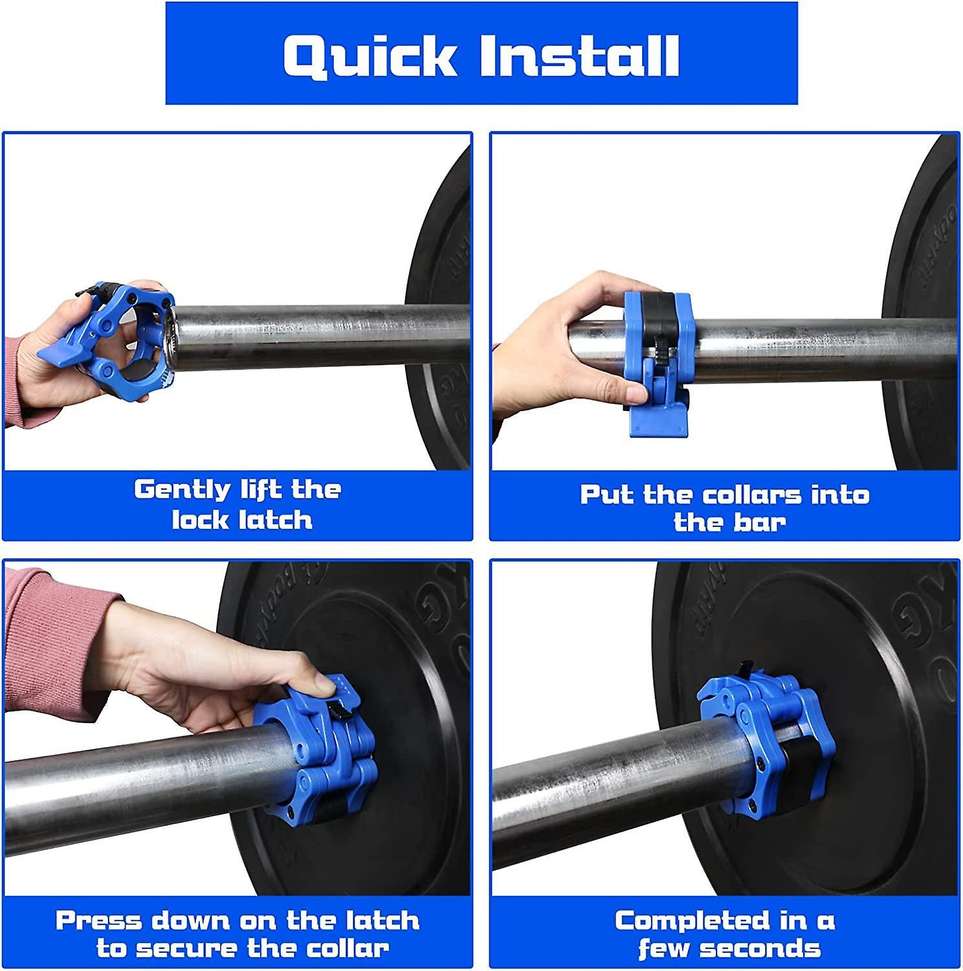 Quick Install

Gently lift the lock latch

Put the collars into the bar

Press down on the latch to secure the collar

Completed in a few seconds