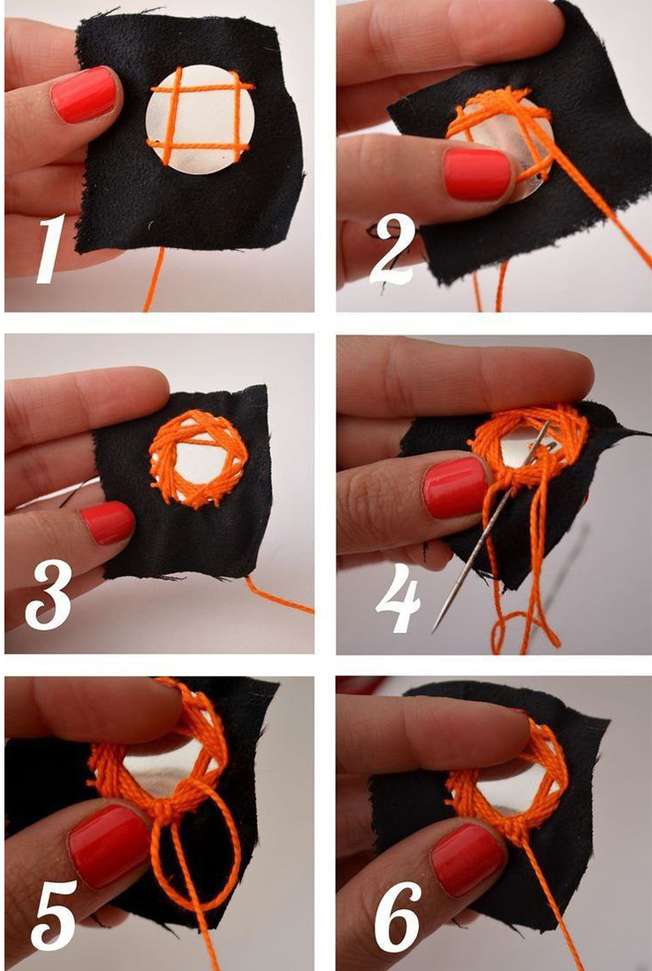 1

2

3

4

5

6