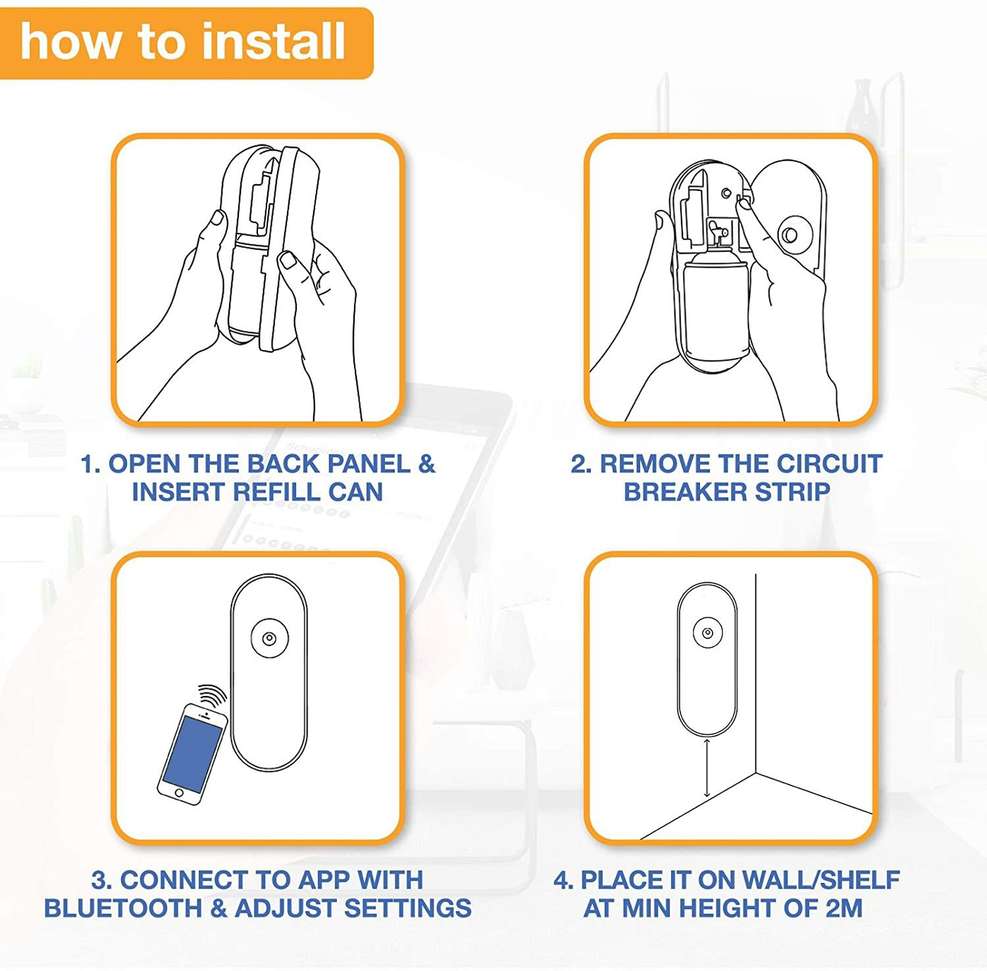 how to install

1. OPEN THE BACK PANEL & INSERT REFILL CAN

2. REMOVE THE CIRCUIT BREAKER STRIP

3. CONNECT TO APP WITH BLUETOOTH & ADJUST SETTINGS

4. PLACE IT ON WALL/SHELF AT MIN HEIGHT OF 2M