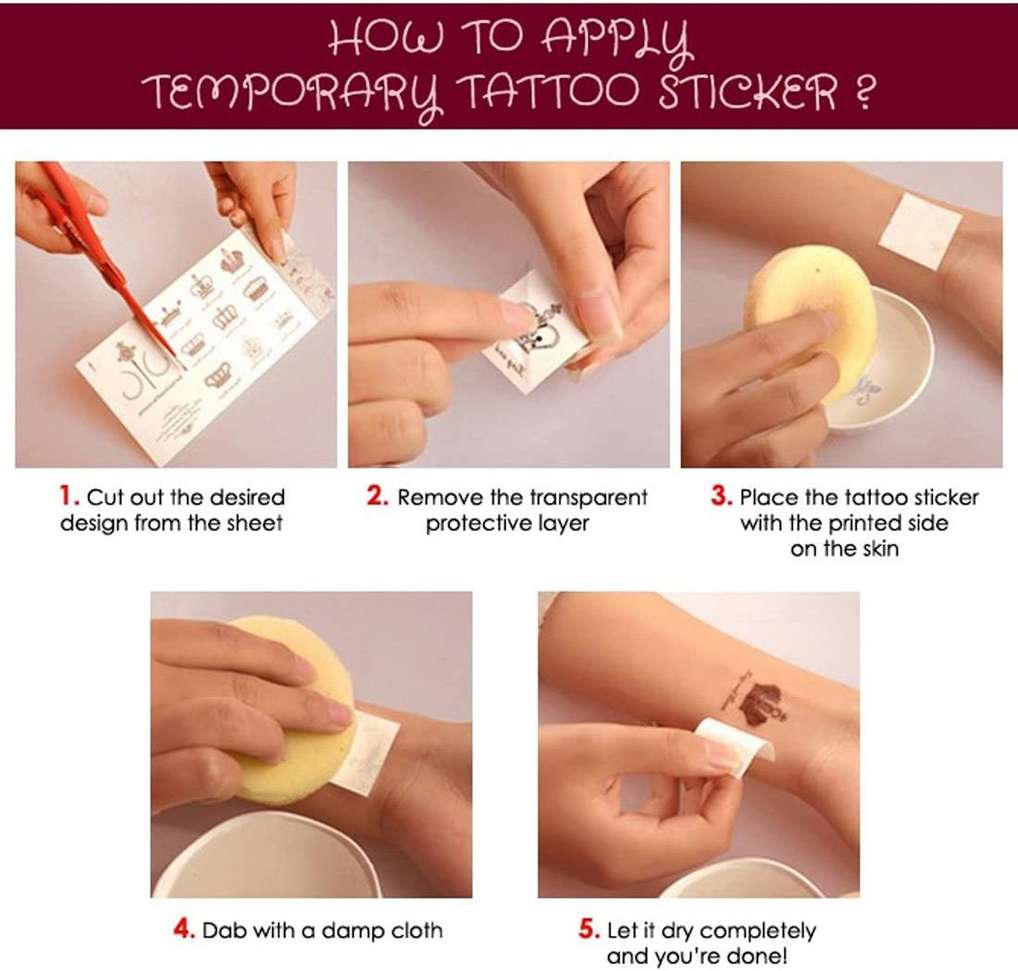 HOW TO APPLY TEMPORARY TATTOO STICKER ?

1. Cut out the desired design from the sheet

2. Remove the transparent protective layer

3. Place the tattoo sticker with the printed side on the skin

4. Dab with a damp cloth

5. Let it dry completely and you're done!