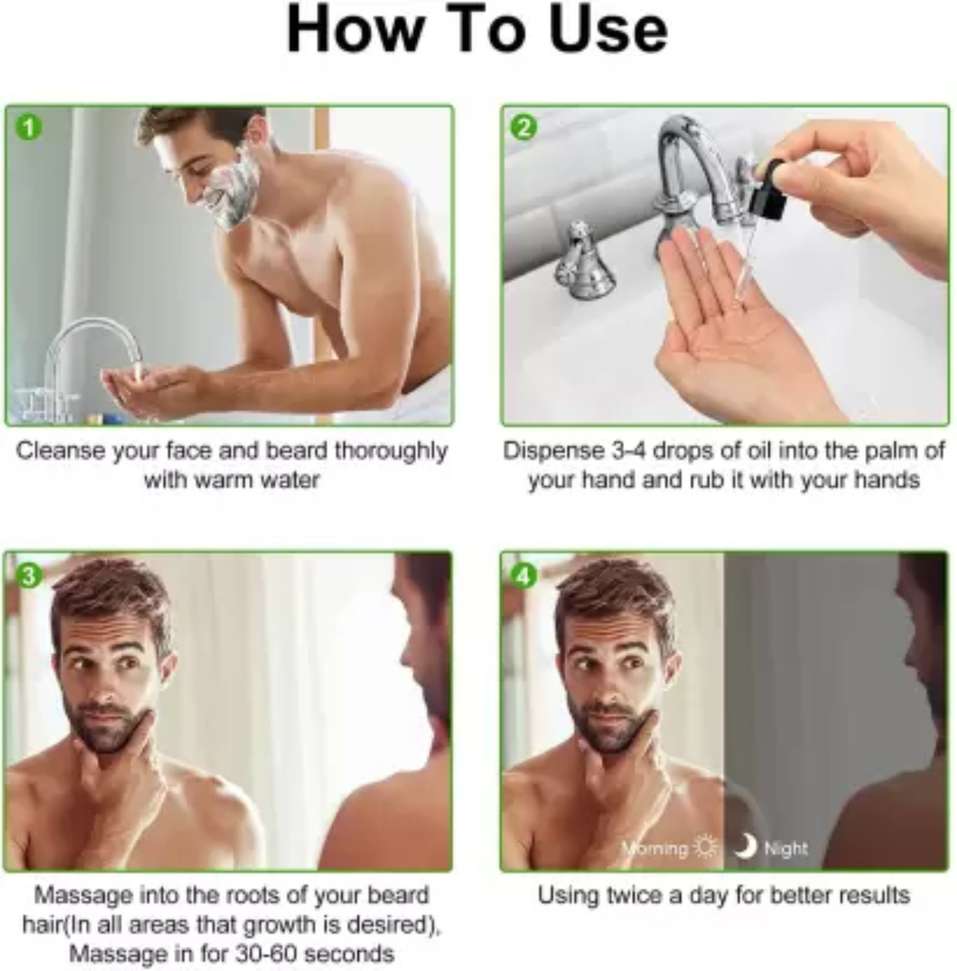 How To Use

1

Cleanse your face and beard thoroughly with warm water

2

Dispense 3-4 drops of oil into the palm of your hand and rub it with your hands

3

Massage into the roots of your beard hair(In all areas that growth is desired), Massage in for 30-60 seconds

4

Morning Night

Using twice a day for better results